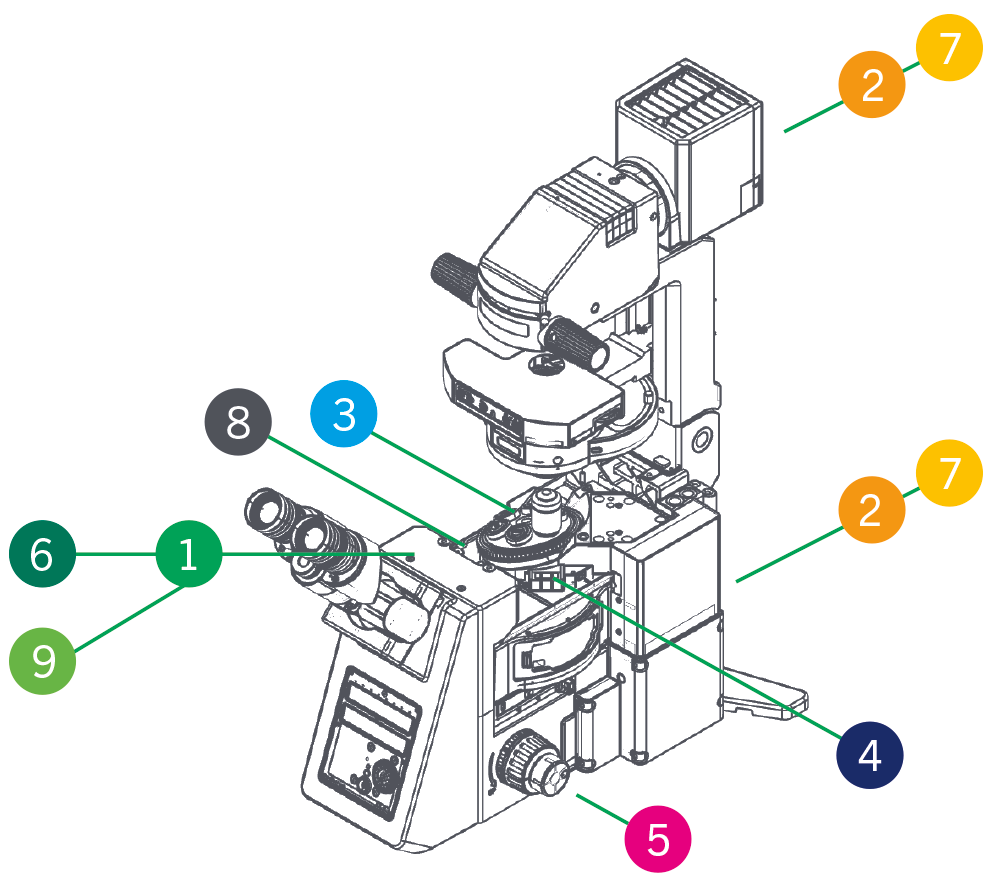 2
7
8
3
2
7
6
1
9
4
5