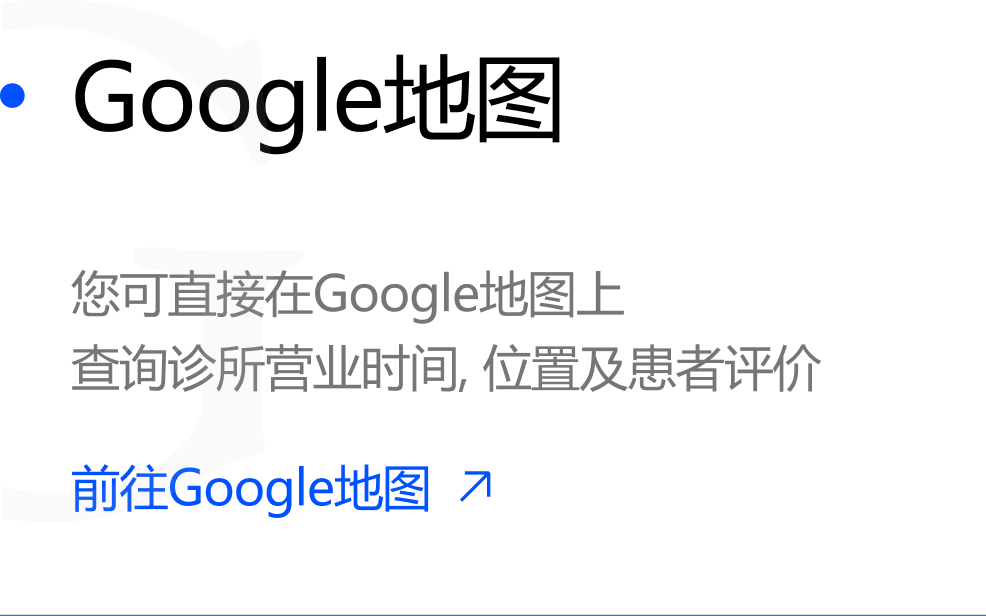 Google地图

您可直接在Google地图上
查询诊所营业时间, 位置及患者评价

前往Google地图 ↗