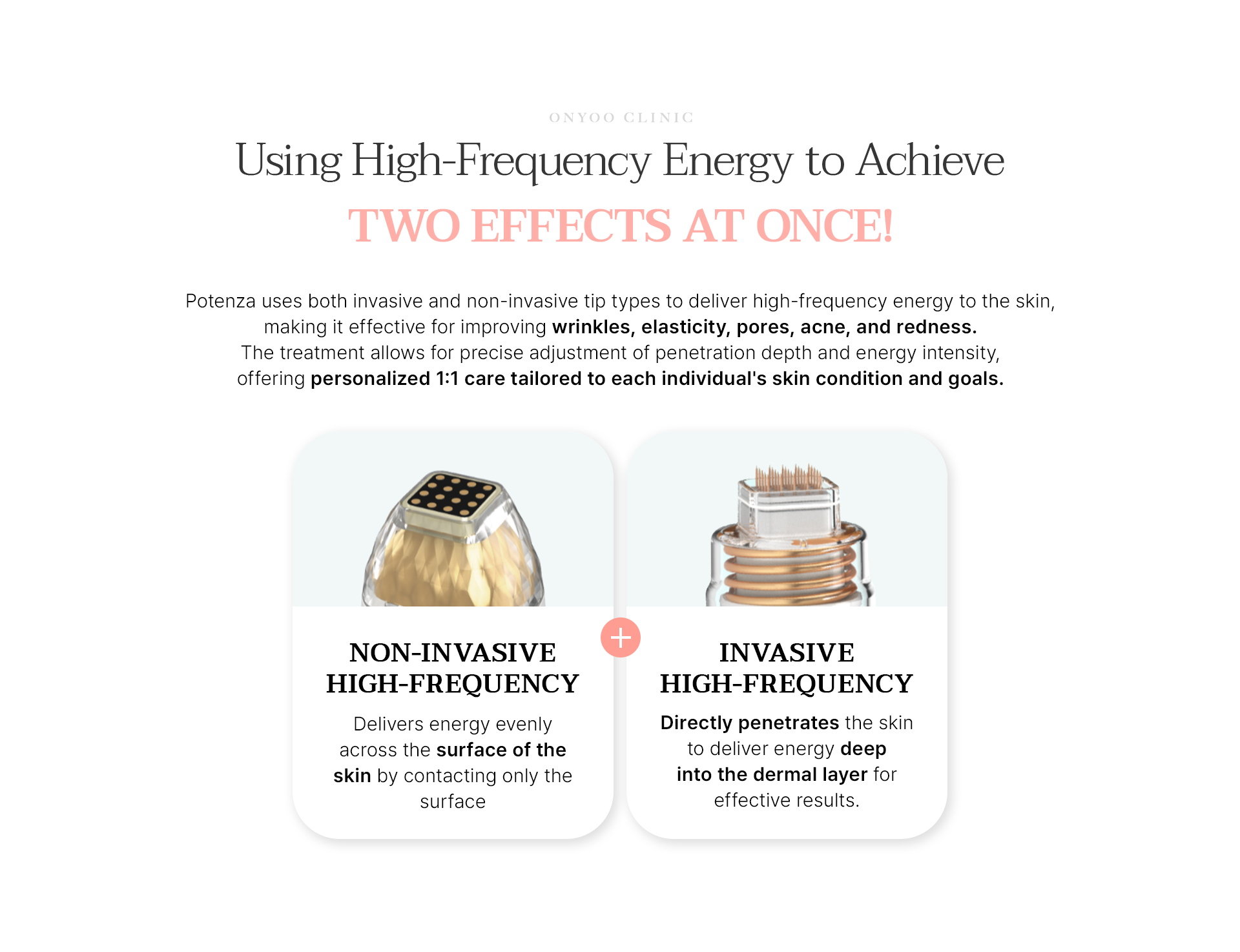 ONYOO CLINIC

Using High-Frequency Energy to Achieve

TWO EFFECTS AT ONCE!

Potenza uses both invasive and non-invasive tip types to deliver high-frequency energy to the skin, making it effective for improving wrinkles, elasticity, pores, acne, and redness.
The treatment allows for precise adjustment of penetration depth and energy intensity, offering personalized 1:1 care tailored to each individual's skin condition and goals.

NON-INVASIVE HIGH-FREQUENCY

Delivers energy evenly across the surface of the skin by contacting only the surface

+

INVASIVE HIGH-FREQUENCY

Directly penetrates the skin to deliver energy deep into the dermal layer for effective results.