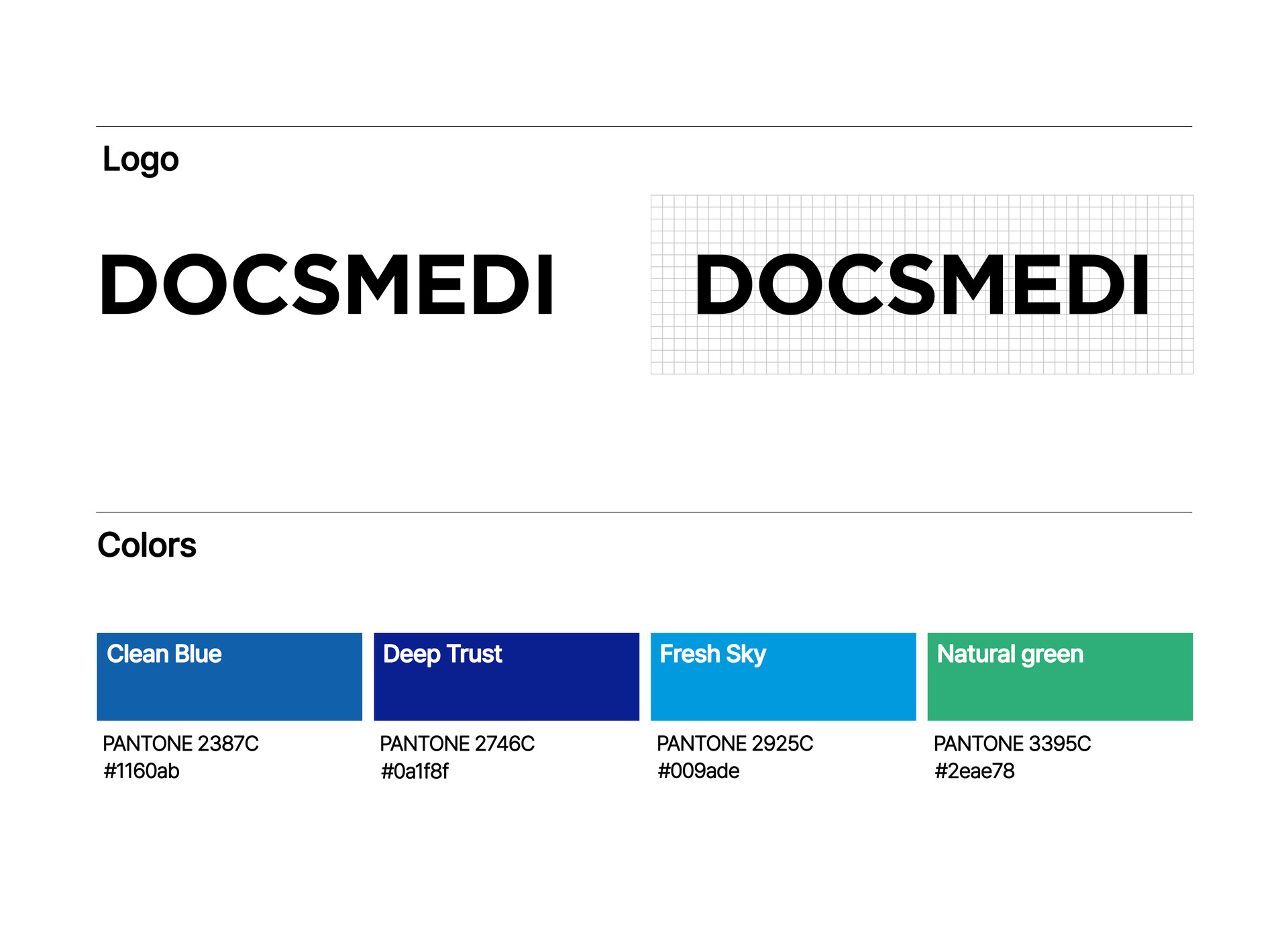 Logo

DOCSMEDI

DOCSMEDI

Colors

Clean Blue

PANTONE 2387C
#1160ab

Deep Trust

PANTONE 2746C
#0a1f8f

Fresh Sky

PANTONE 2925C
#009ade

Natural green

PANTONE 3395C
#2eae78