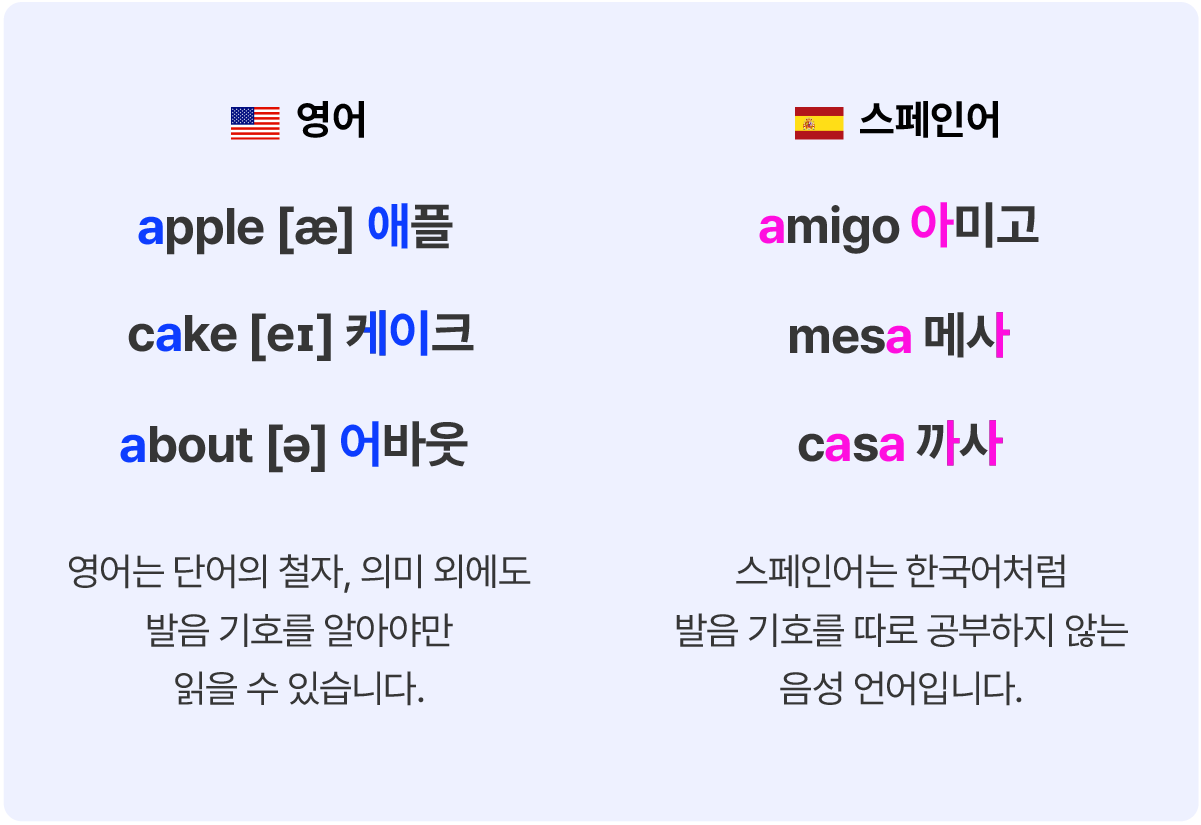 영어

apple [æ] 애플

cake [eɪ] 케이크

about [ə] 어바웃

영어는 단어의 철자, 의미 외에도 발음 기호를 알아야만 읽을 수 있습니다.

스페인어

amigo 아미고

mesa 메사

casa 까사

스페인어는 한국어처럼 발음 기호를 따로 공부하지 않는 음성 언어입니다.