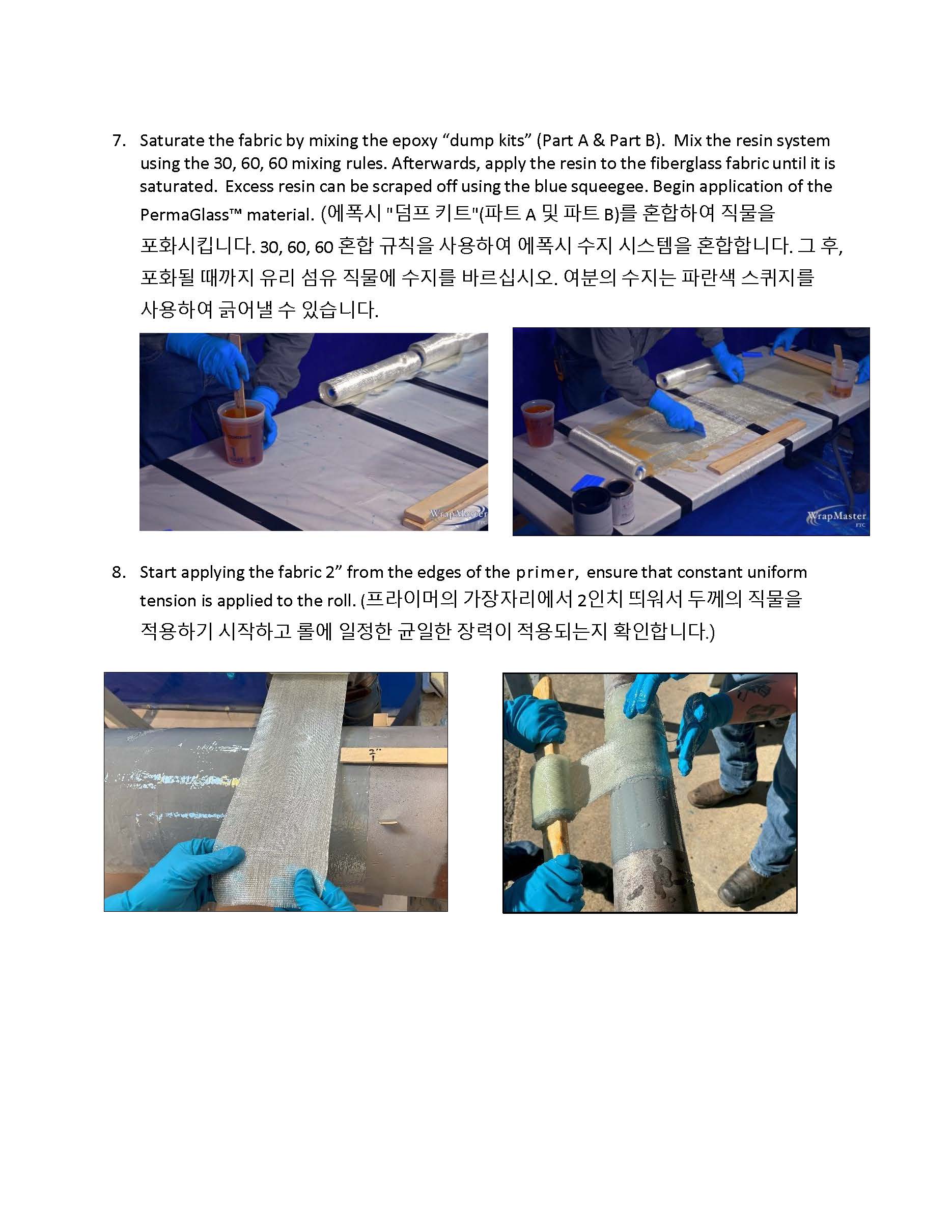 7. Saturate the fabric by mixing the epoxy “dump kits” (Part A & Part B). Mix the resin system using the 30, 60, 60 mixing rules. Afterwards, apply the resin to the fiberglass fabric until it is saturated. Excess resin can be scraped off using the blue squeegee. Begin application of the PermaGlass™ material. (에폭시 "덤프 키트"(파트 A 및 파트 B)를 혼합하여 직물을 포화시킵니다. 30, 60, 60 혼합 규칙을 사용하여 에폭시 수지 시스템을 혼합합니다. 그 후, 포화될 때까지 유리 섬유 직물에 수지를 바르십시오. 여분의 수지는 파란색 스퀴지를 사용하여 긁어낼 수 있습니다.

WrapMaster FTC

WrapMaster FTC

8. Start applying the fabric 2” from the edges of the primer, ensure that constant uniform tension is applied to the roll. (프라이머의 가장자리에서 2인치 띄워서 두께의 직물을 적용하기 시작하고 롤에 일정한 균일한 장력이 적용되는지 확인합니다.)

2"