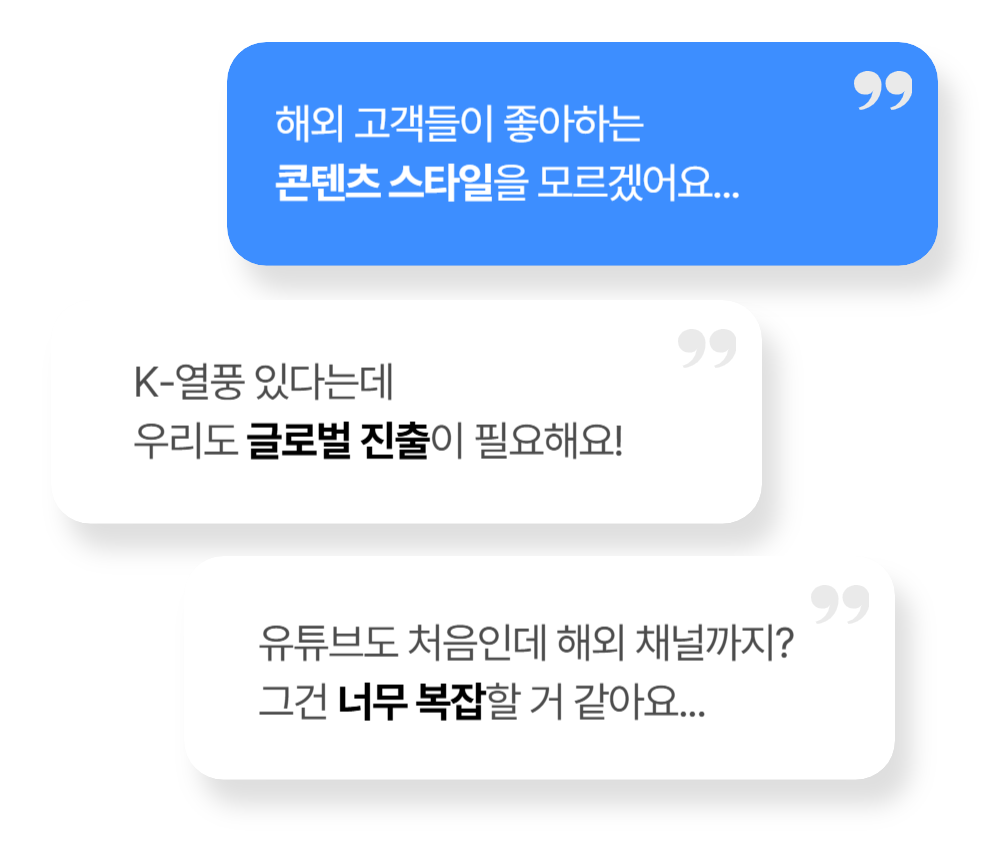 해외 고객들이 좋아하는
콘텐츠 스타일을 모르겠어요...

K-열풍 있다는데
우리도 글로벌 진출이 필요해요!

유튜브도 처음인데 해외 채널까지?
그건 너무 복잡할 거 같아요...