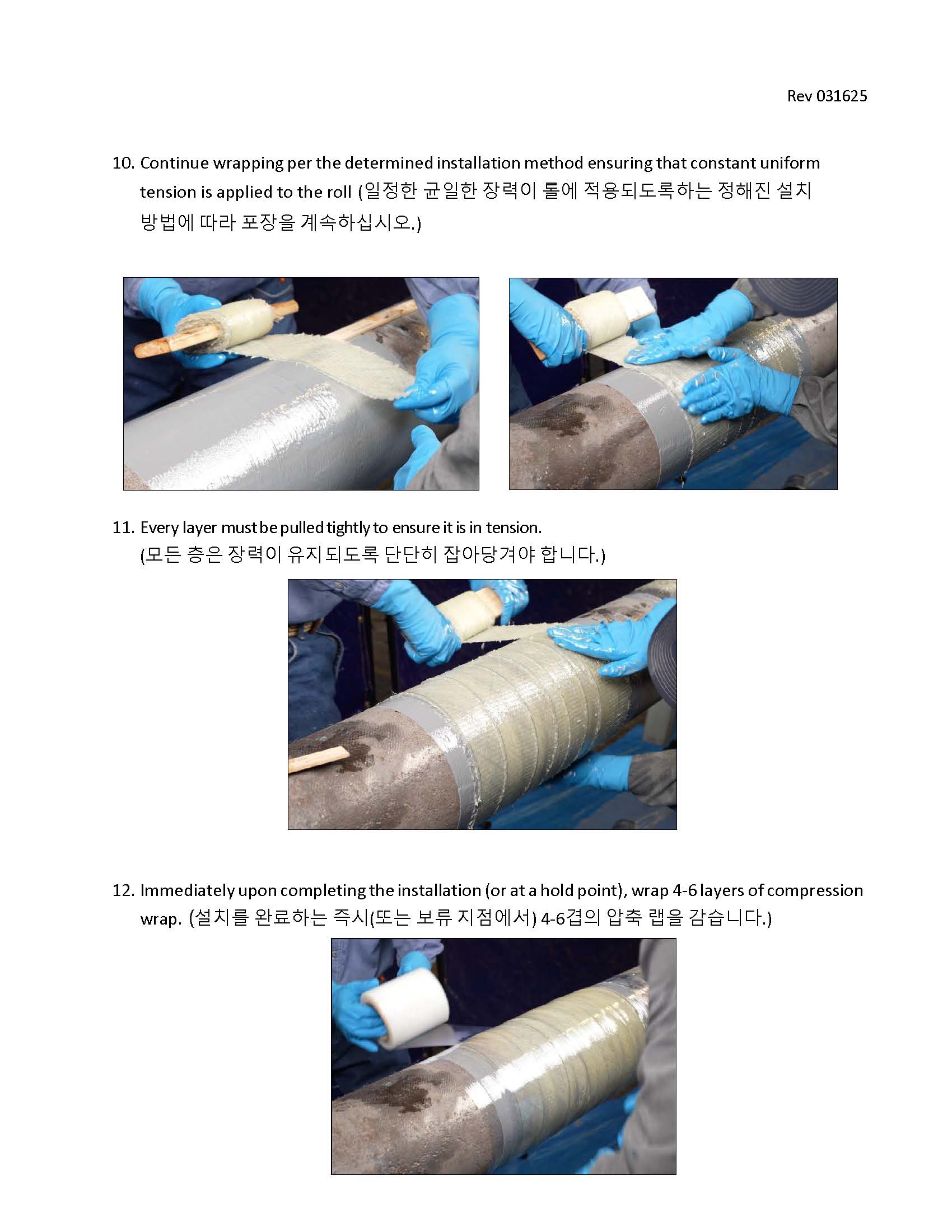 Rev 031625

10. Continue wrapping per the determined installation method ensuring that constant uniform tension is applied to the roll (일정한 균일한 장력이 롤에 적용되도록하는 정해진 설치 방법에 따라 포장을 계속하십시오.)

11. Every layer must be pulled tightly to ensure it is in tension. (모든 층은 장력이 유지되도록 단단히 잡아당겨야 합니다.)

12. Immediately upon completing the installation (or at a hold point), wrap 4-6 layers of compression wrap. (설치를 완료하는 즉시(또는 보류 지점에서) 4-6겹의 압축 랩을 감습니다.)