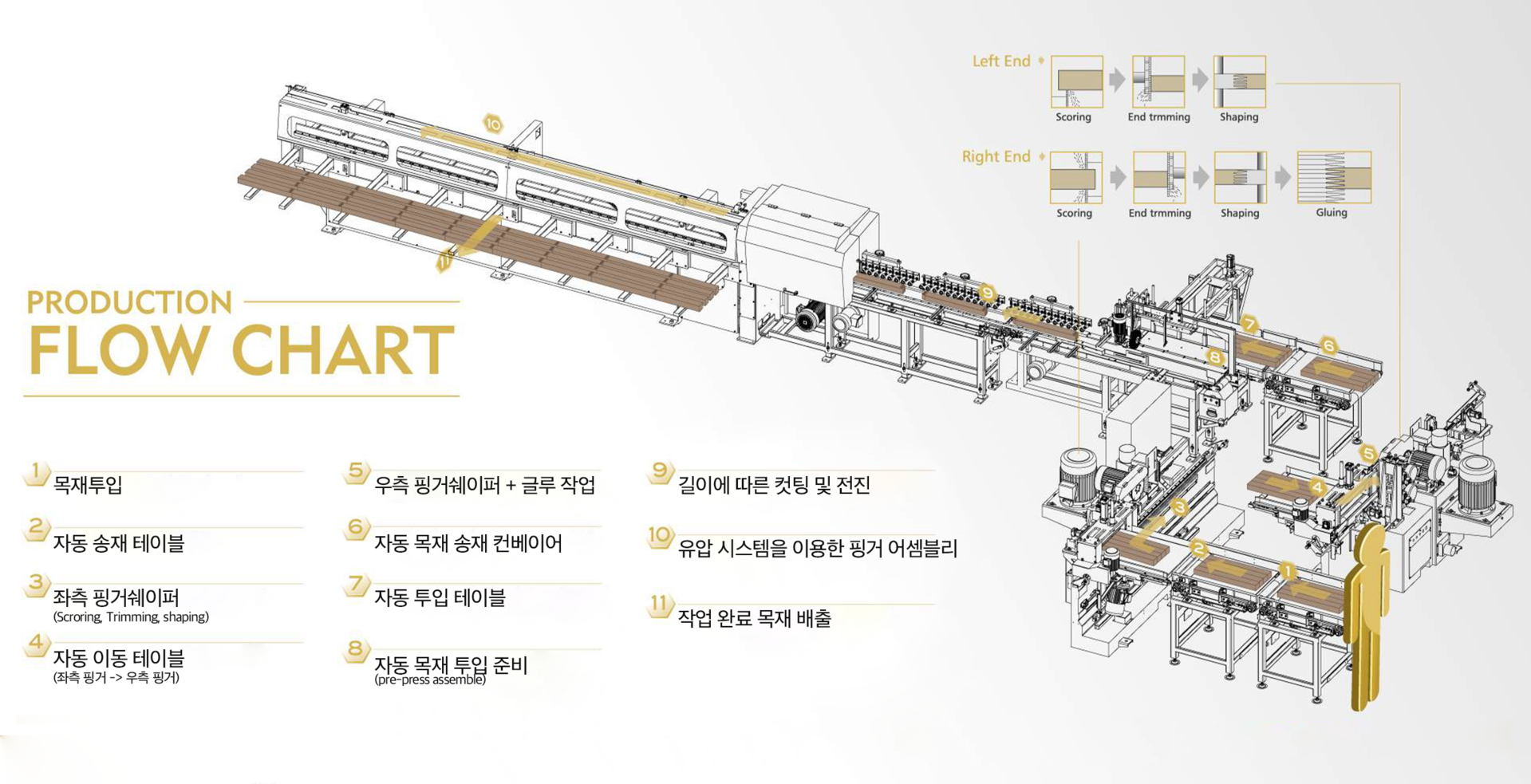 Left End
Scoring
End trmming
Shaping

Right End
Scoring
End trmming
Shaping
Gluing

10
11
9
7
6
8
5
4
3
2
1

PRODUCTION
FLOW CHART

1 목재투입
2 자동 송재 테이블
3 좌측 핑거쉐이퍼
(Scroring, Trimming, shaping)
4 자동 이동 테이블
(좌측 핑거 -> 우측 핑거)

5 우측 핑거쉐이퍼 + 글루 작업
6 자동 목재 송재 컨베이어
7 자동 투입 테이블
8 자동 목재 투입 준비
(pre-press assemble)

9 길이에 따른 컷팅 및 전진
10 유압 시스템을 이용한 핑거 어셈블리
11 작업 완료 목재 배출