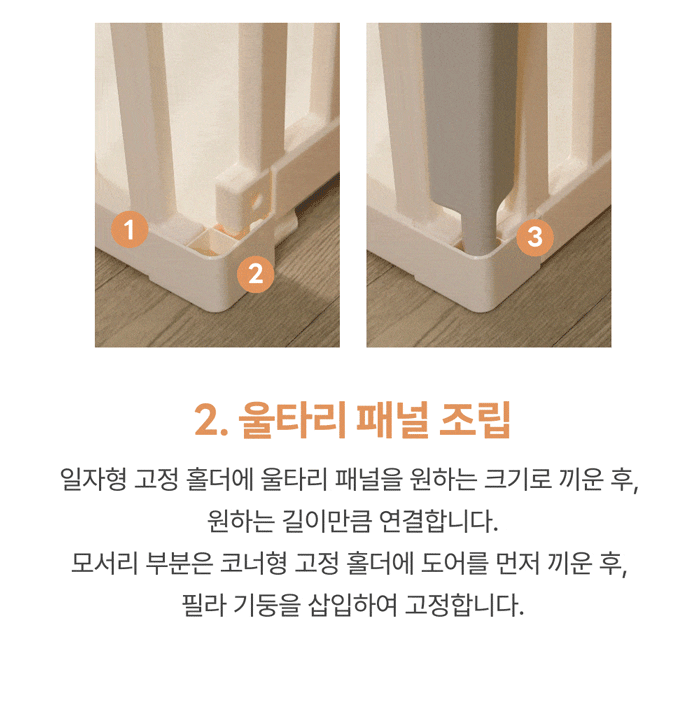 1
2
3

2. 울타리 패널 조립

일자형 고정 홀더에 울타리 패널을 원하는 크기로 끼운 후, 원하는 길이만큼 연결합니다.
모서리 부분은 코너형 고정 홀더에 도어를 먼저 끼운 후, 필라 기둥을 삽입하여 고정합니다.