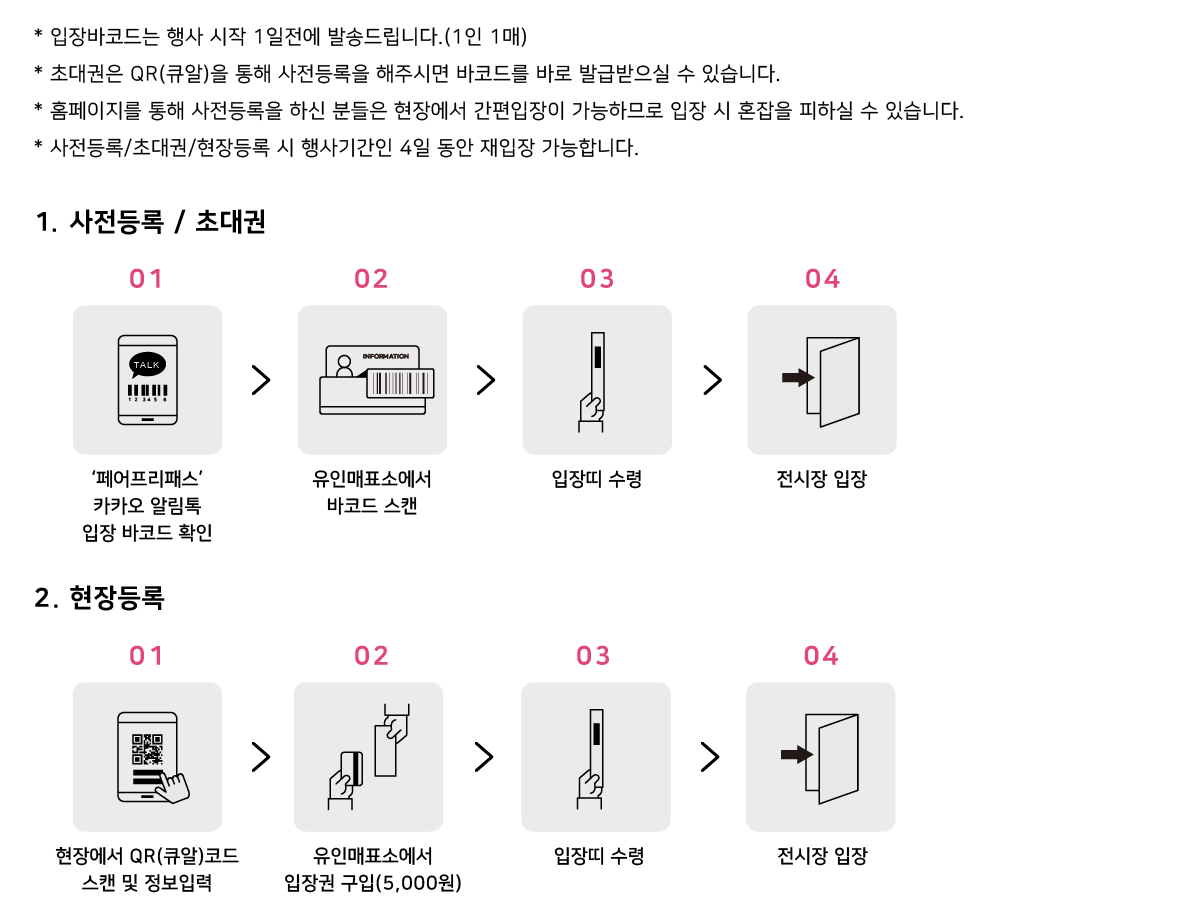 * 입장바코드는 행사 시작 1일전에 발송드립니다.(1인 1매)
* 초대권은 QR(큐알)을 통해 사전등록을 해주시면 바코드를 바로 발급받으실 수 있습니다.
* 홈페이지를 통해 사전등록을 하신 분들은 현장에서 간편입장이 가능하므로 입장 시 혼잡을 피하실 수 있습니다.
* 사전등록/초대권/현장등록 시 행사기간인 4일 동안 재입장 가능합니다.

1. 사전등록 / 초대권

01
TALK
1 2 3 4 5 6
'페어프리패스' 카카오 알림톡 입장 바코드 확인

02
INFORMATION
유인매표소에서 바코드 스캔

03
입장띠 수령

04
전시장 입장

2. 현장등록

01
현장에서 QR(큐알)코드 스캔 및 정보입력

02
유인매표소에서 입장권 구입(5,000원)

03
입장띠 수령

04
전시장 입장