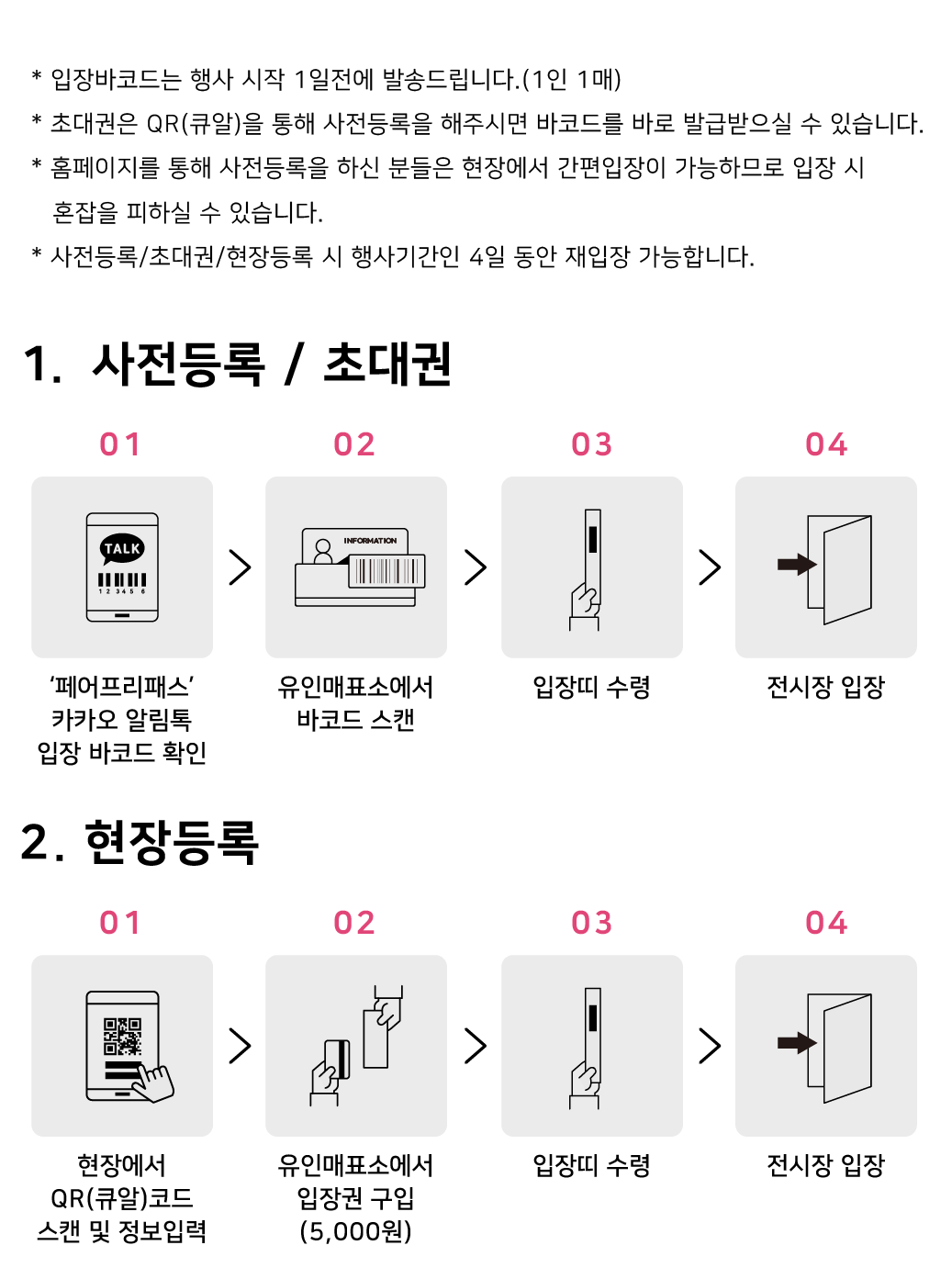 * 입장바코드는 행사 시작 1일전에 발송드립니다.(1인 1매)
* 초대권은 QR(큐알)을 통해 사전등록을 해주시면 바코드를 바로 발급받으실 수 있습니다.
* 홈페이지를 통해 사전등록을 하신 분들은 현장에서 간편입장이 가능하므로 입장 시 혼잡을 피하실 수 있습니다.
* 사전등록/초대권/현장등록 시 행사기간인 4일 동안 재입장 가능합니다.

1. 사전등록 / 초대권

01
TALK
1 2 3 4 5 6
'페어프리패스' 카카오 알림톡 입장 바코드 확인

02
INFORMATION
유인매표소에서 바코드 스캔

03
입장띠 수령

04
전시장 입장

2. 현장등록

01
현장에서 QR(큐알)코드 스캔 및 정보입력

02
유인매표소에서 입장권 구입 (5,000원)

03
입장띠 수령

04
전시장 입장