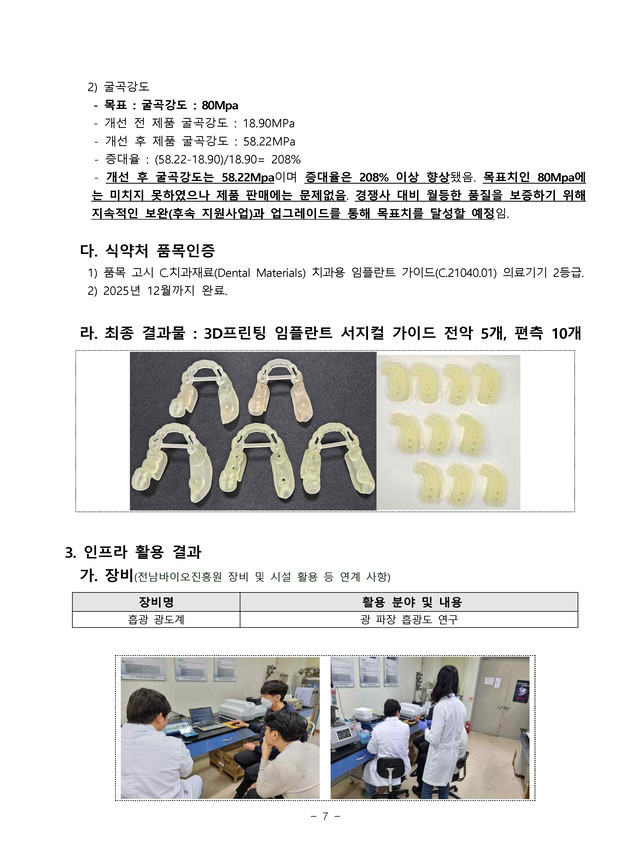 2) 굴곡강도

- 목표 : 굴곡강도 : 80Mpa
- 개선 전 제품 굴곡강도 : 18.90MPa
- 개선 후 제품 굴곡강도 : 58.22MPa
- 증대율 : (58.22-18.90)/18.90= 208%
- 개선 후 굴곡강도는 58.22Mpa이며 증대율은 208% 이상 향상됐음. 목표치인 80Mpa에는 미치지 못하였으나 제품 판매에는 문제없음. 경쟁사 대비 월등한 품질을 보증하기 위해 지속적인 보완(후속 지원사업)과 업그레이드를 통해 목표치를 달성할 예정임.

다. 식약처 품목인증

1) 품목 고시 C.치과재료(Dental Materials) 치과용 임플란트 가이드(C.21040.01) 의료기기 2등급.
2) 2025년 12월까지 완료.

라. 최종 결과물 : 3D프린팅 임플란트 서지컬 가이드 전악 5개, 편측 10개

3. 인프라 활용 결과

가. 장비(전남바이오진흥원 장비 및 시설 활용 등 연계 사항)

| 장비명 | 활용 분야 및 내용 |
|---|---|
| 흡광 광도계 | 광 파장 흡광도 연구 |

- 7 -