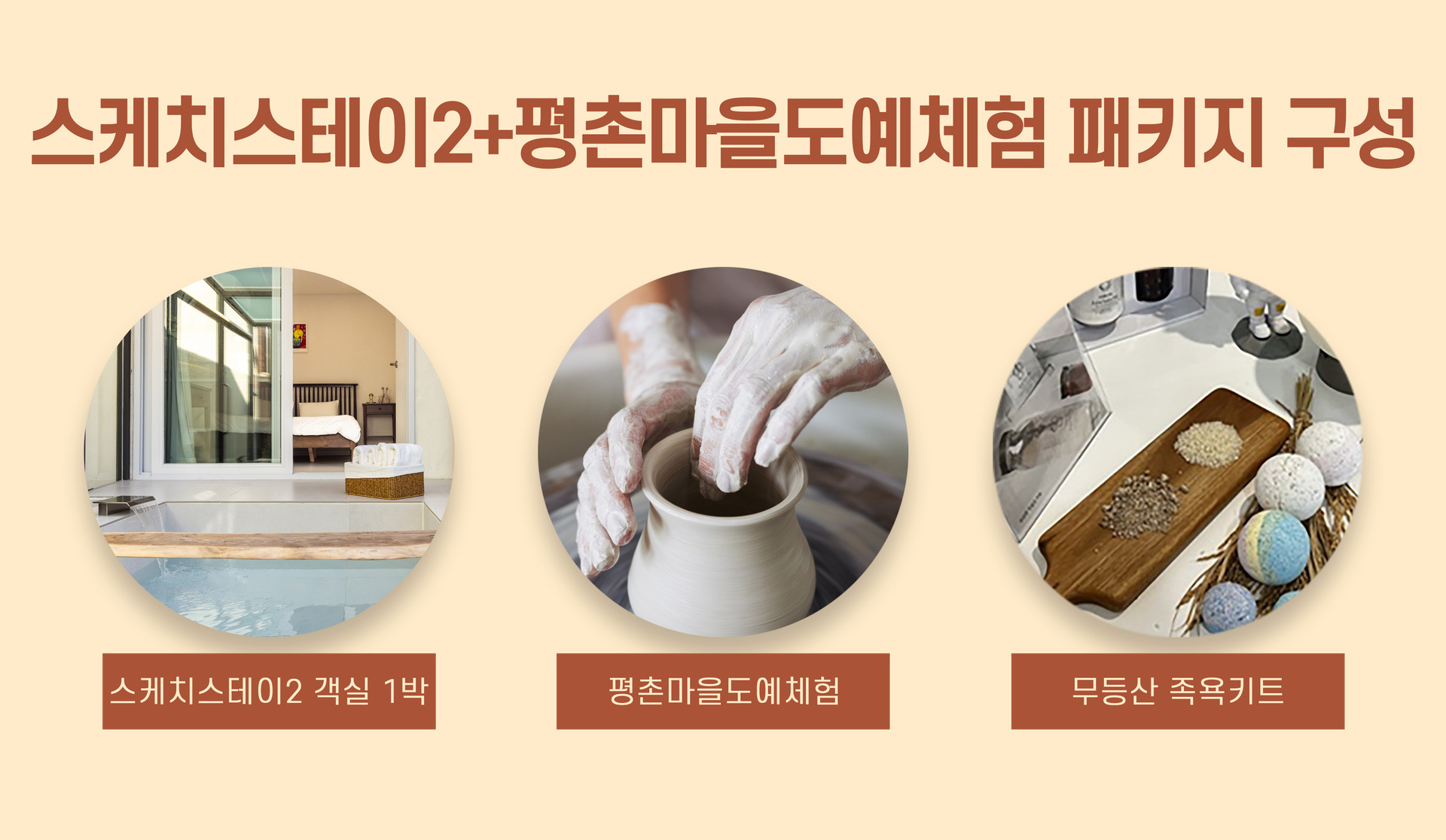 스케치스테이2+평촌마을도예체험 패키지 구성

스케치스테이2 객실 1박

평촌마을도예체험

무등산 족욕키트