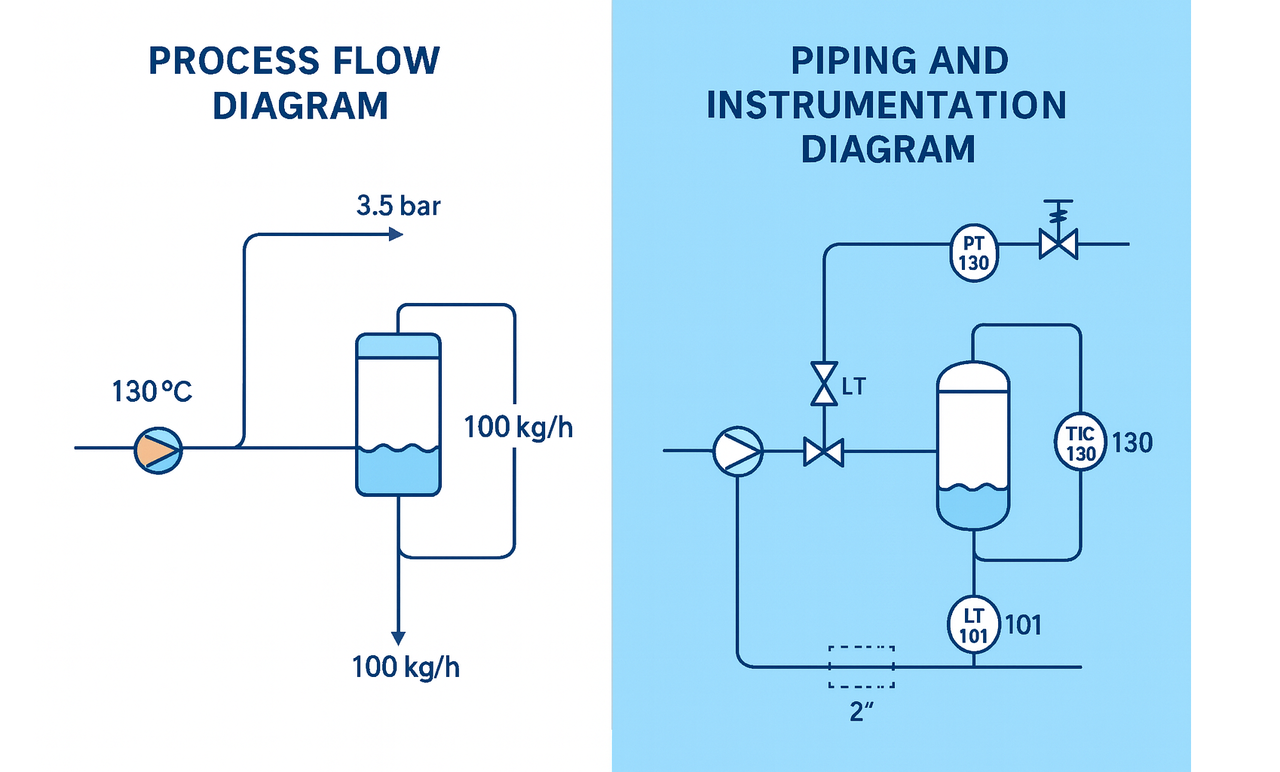 PROCESS FLOW DIAGRAM

3.5 bar

130 °C

100 kg/h

100 kg/h

PIPING AND INSTRUMENTATION DIAGRAM

PT 130

LT

TIC 130 130

LT 101 101

2"