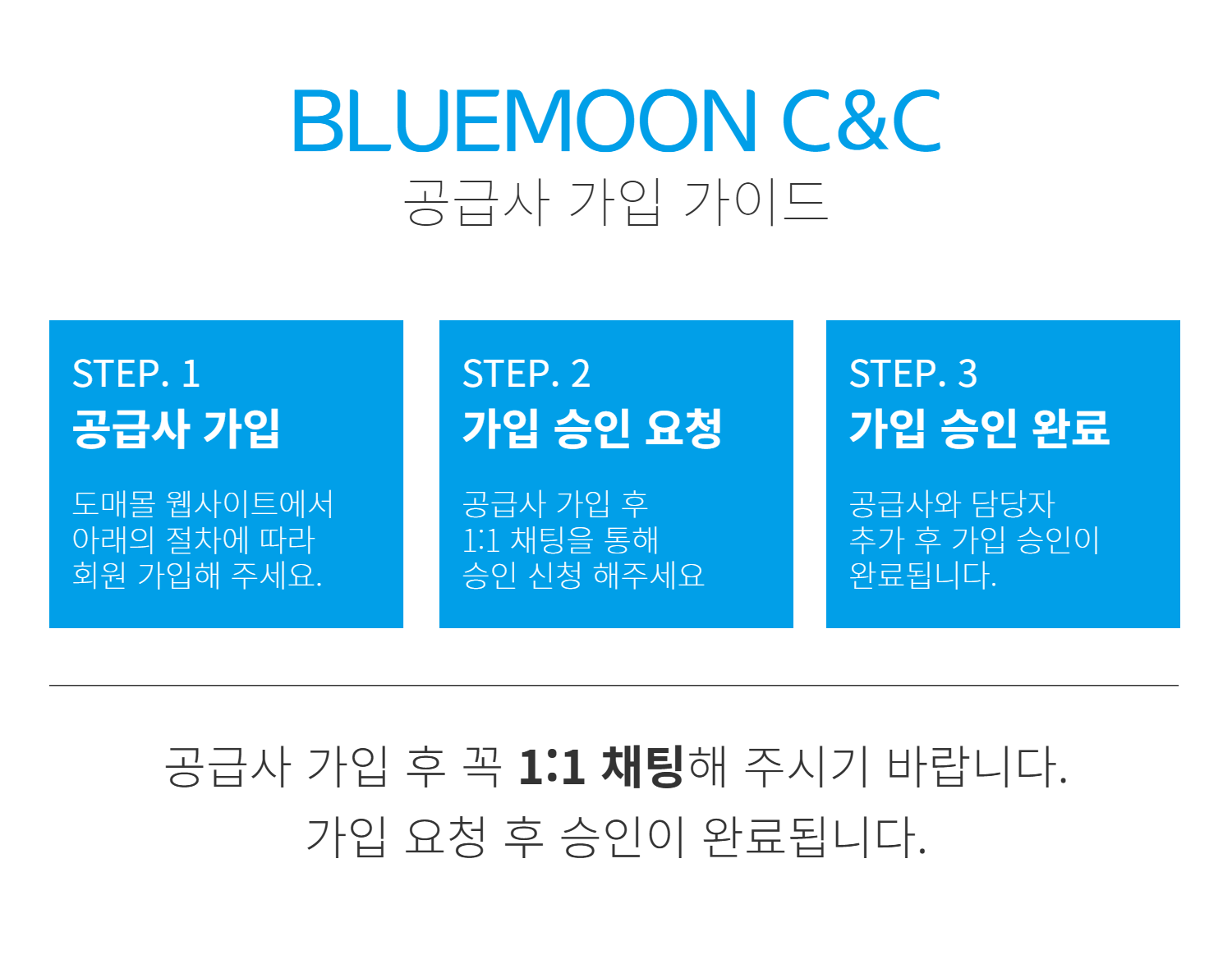 BLUEMOON C&C
공급사 가입 가이드

STEP. 1
공급사 가입

도매몰 웹사이트에서 아래의 절차에 따라 회원 가입해 주세요.

STEP. 2
가입 승인 요청

공급사 가입 후 1:1 채팅을 통해 승인 신청 해주세요

STEP. 3
가입 승인 완료

공급사와 담당자 추가 후 가입 승인이 완료됩니다.

공급사 가입 후 꼭 1:1 채팅해 주시기 바랍니다.
가입 요청 후 승인이 완료됩니다.