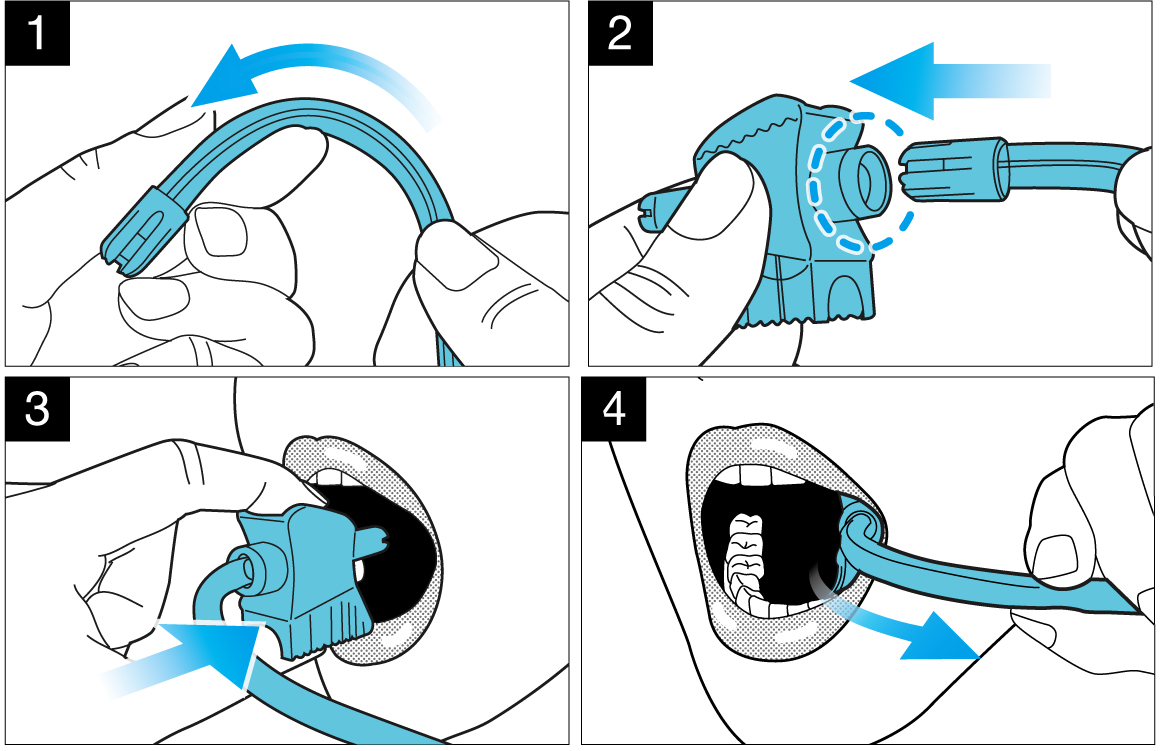 1

2

3

4