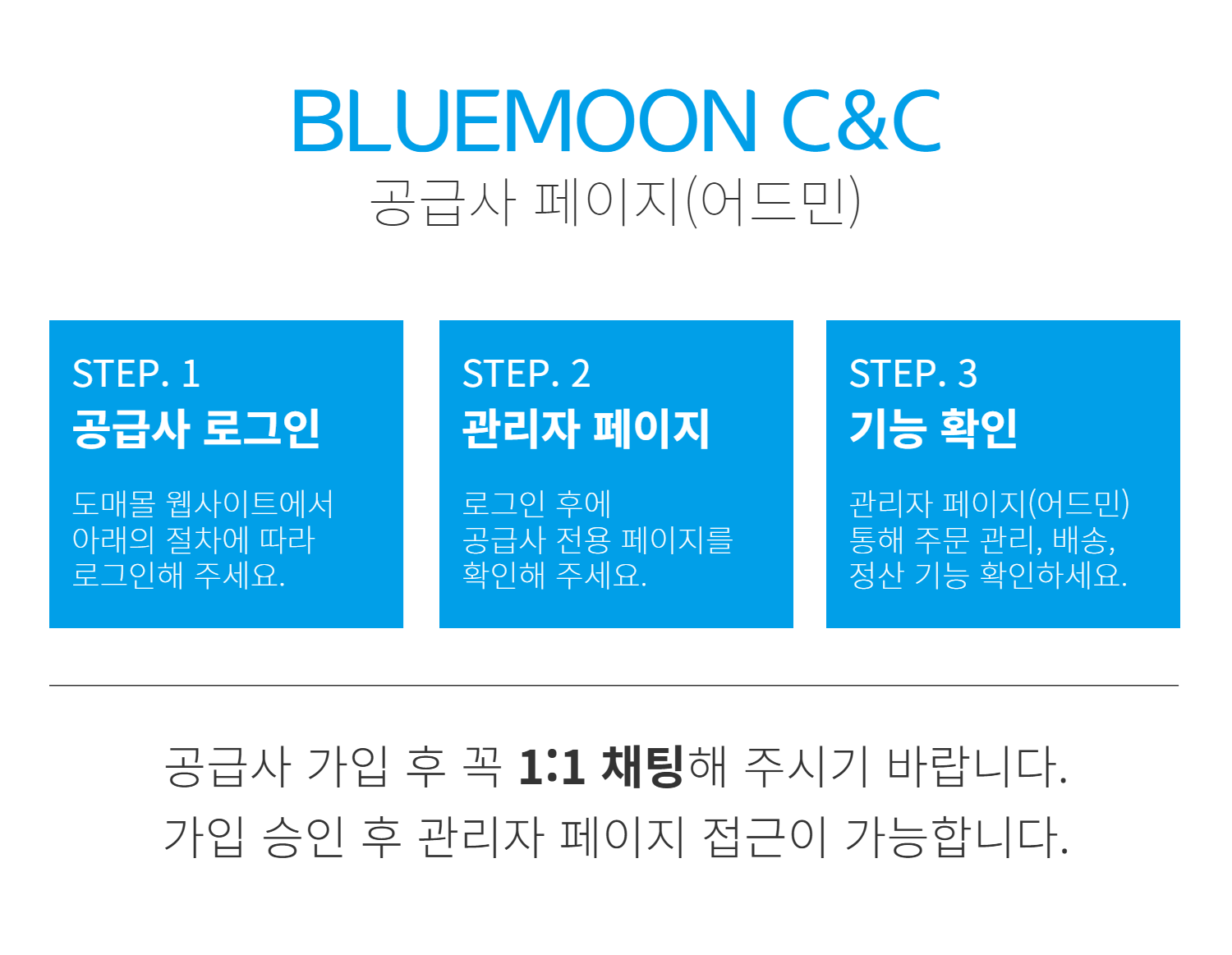 BLUEMOON C&C
공급사 페이지(어드민)

STEP. 1
공급사 로그인

도매몰 웹사이트에서 아래의 절차에 따라 로그인해 주세요.

STEP. 2
관리자 페이지

로그인 후에 공급사 전용 페이지를 확인해 주세요.

STEP. 3
기능 확인

관리자 페이지(어드민) 통해 주문 관리, 배송, 정산 기능 확인하세요.

공급사 가입 후 꼭 1:1 채팅해 주시기 바랍니다.
가입 승인 후 관리자 페이지 접근이 가능합니다.