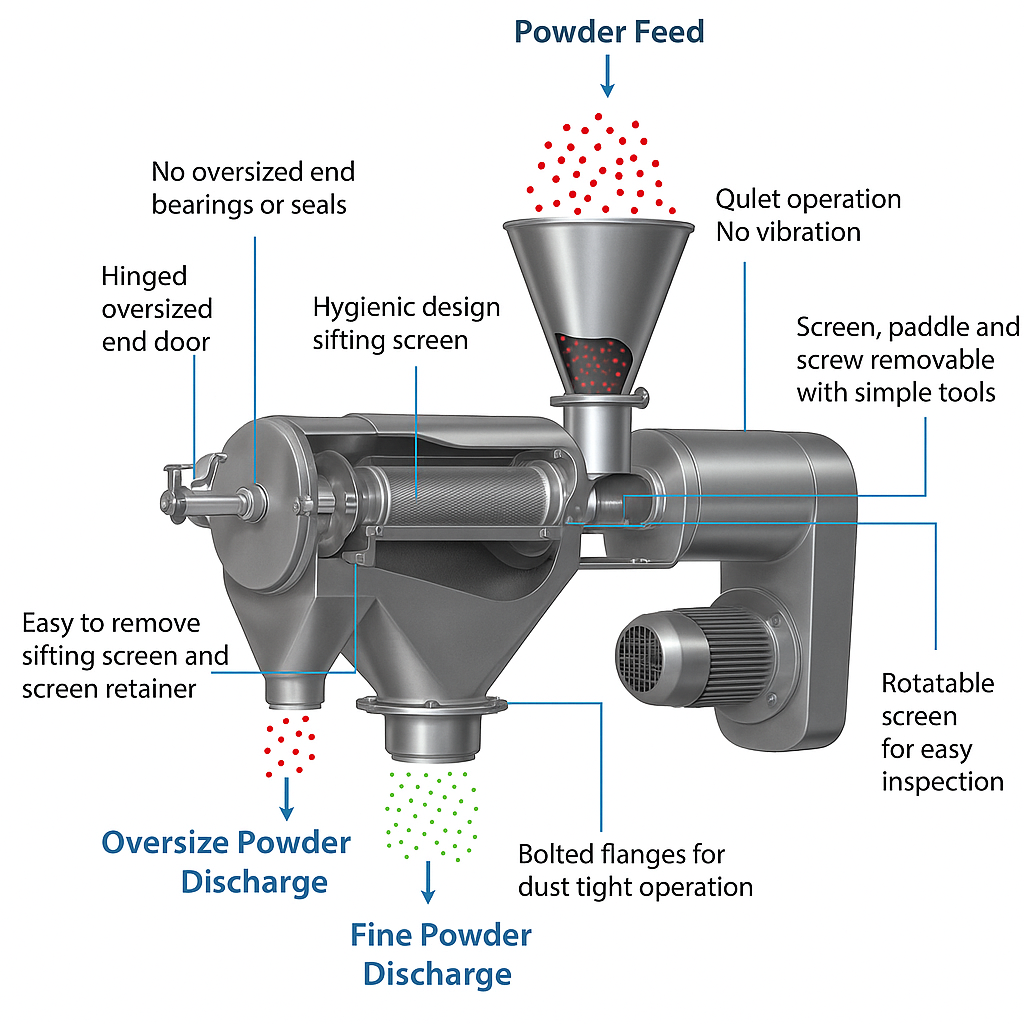 Powder Feed

No oversized end bearings or seals

Qulet operation No vibration

Hinged oversized end door

Hygienic design sifting screen

Screen, paddle and screw removable with simple tools

Easy to remove sifting screen and screen retainer

Rotatable screen for easy inspection

Oversize Powder Discharge

Bolted flanges for dust tight operation

Fine Powder Discharge