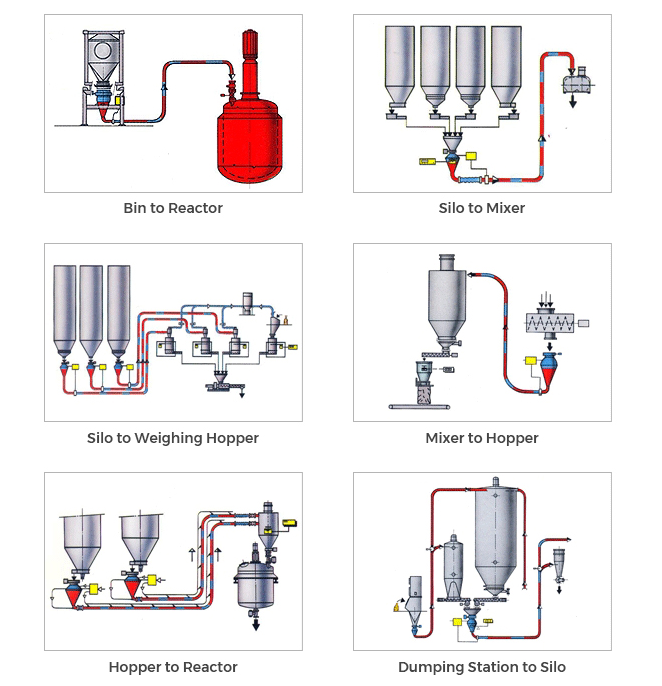 Bin to Reactor

Silo to Mixer

Silo to Weighing Hopper

Mixer to Hopper

Hopper to Reactor

Dumping Station to Silo