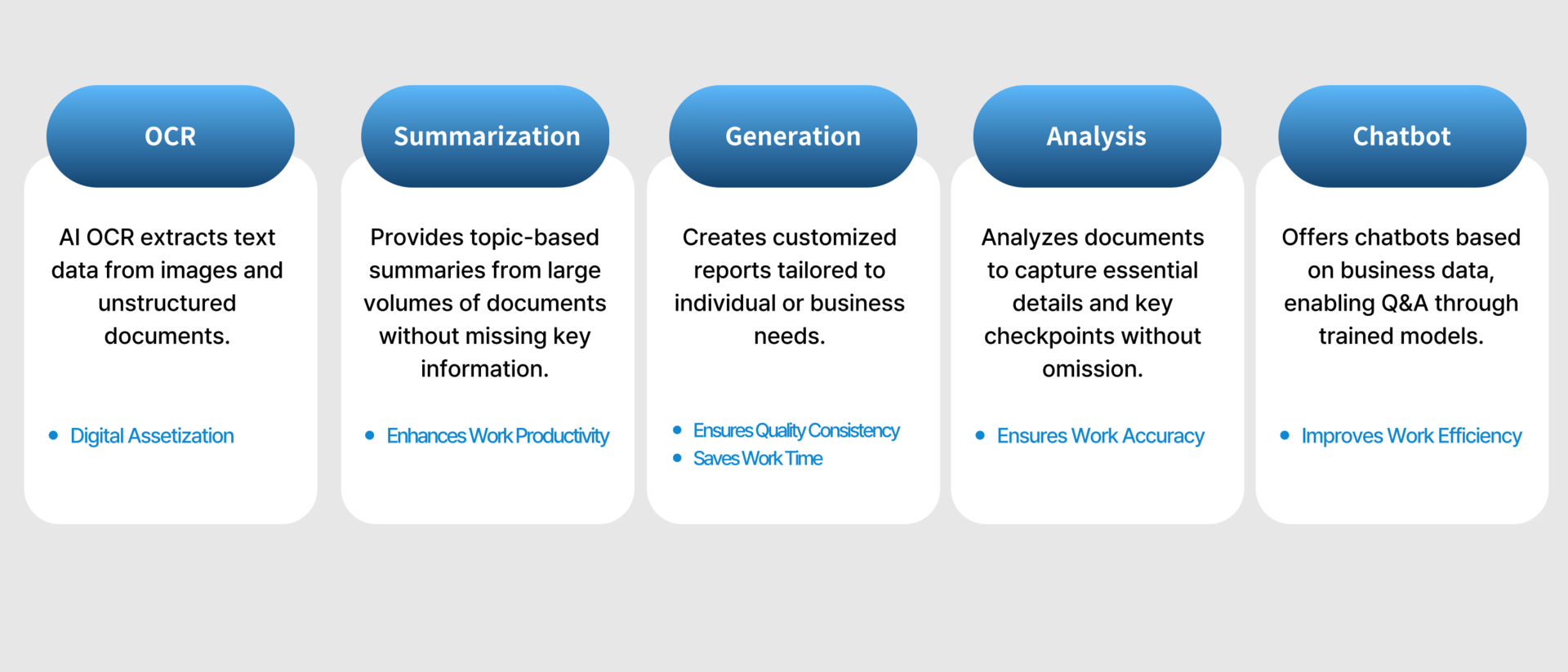 OCR

AI OCR extracts text data from images and unstructured documents.

• Digital Assetization

Summarization

Provides topic-based summaries from large volumes of documents without missing key information.

• Enhances Work Productivity

Generation

Creates customized reports tailored to individual or business needs.

• Ensures Quality Consistency
• Saves Work Time

Analysis

Analyzes documents to capture essential details and key checkpoints without omission.

• Ensures Work Accuracy

Chatbot

Offers chatbots based on business data, enabling Q&A through trained models.

• Improves Work Efficiency