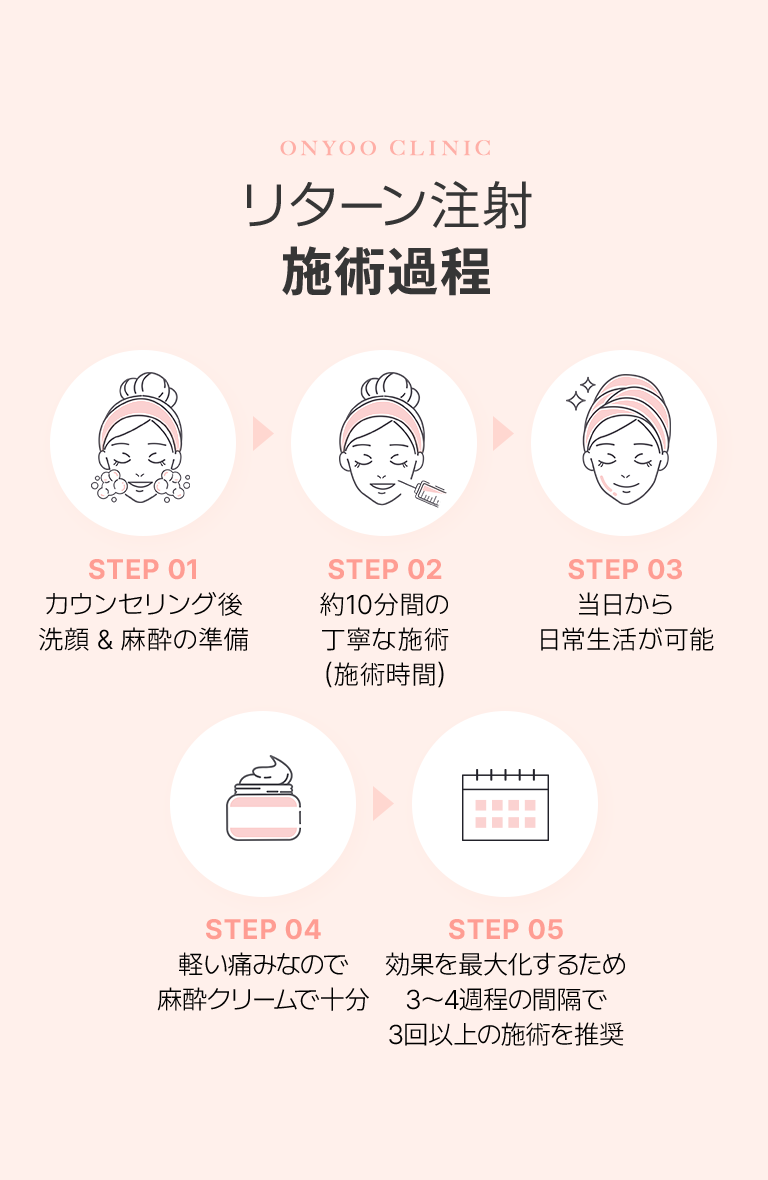 ONYOO CLINIC

リターン注射
施術過程

STEP 01
カウンセリング後
洗顔 & 麻酔の準備

STEP 02
約10分間の
丁寧な施術
(施術時間)

STEP 03
当日から
日常生活が可能

STEP 04
軽い痛みなので
麻酔クリームで十分

STEP 05
効果を最大化するため
3~4週程の間隔で
3回以上の施術を推奨