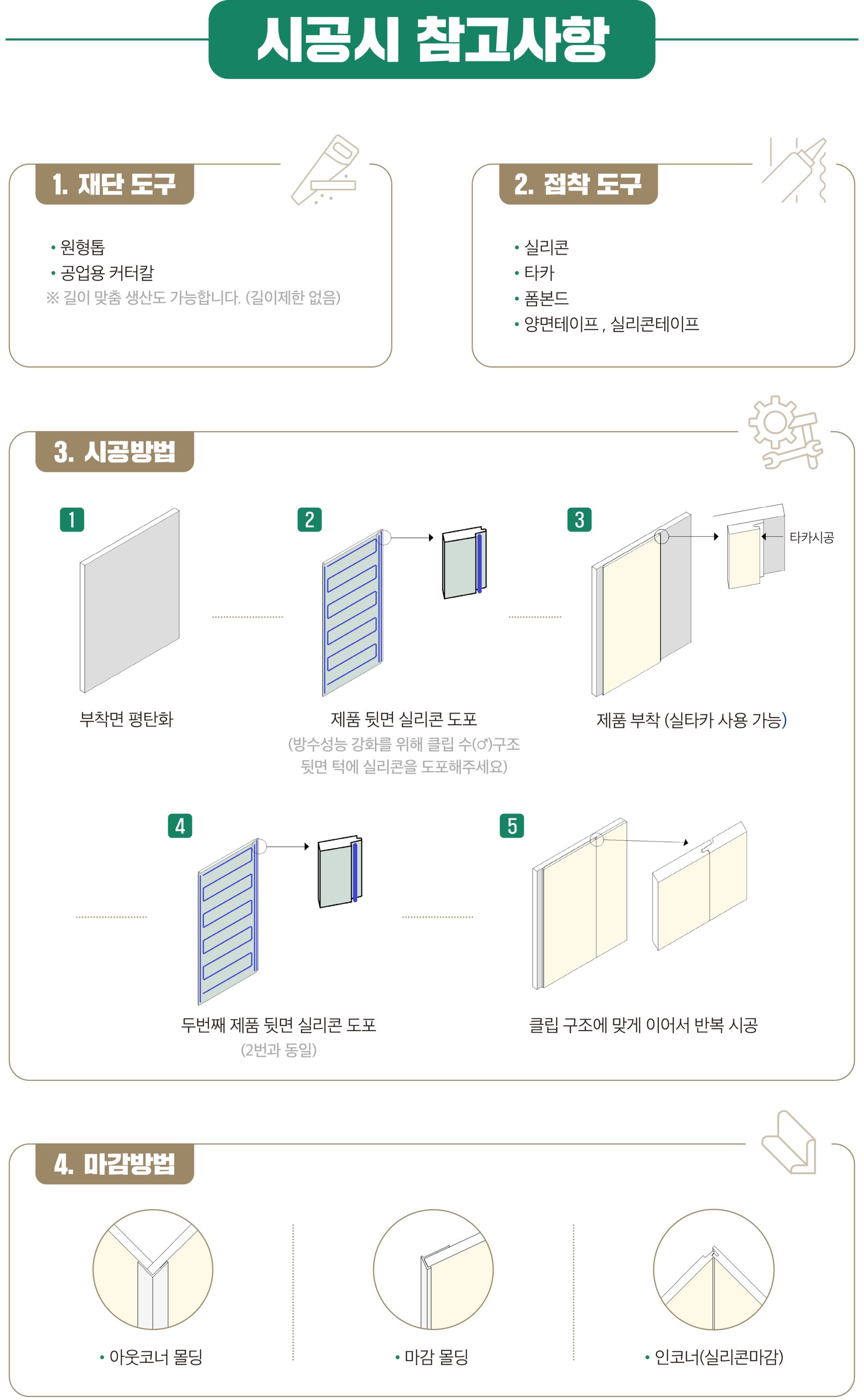 시공시 참고사항

1. 재단 도구

• 원형톱
• 공업용 커터칼
※ 길이 맞춤 생산도 가능합니다. (길이제한 없음)

2. 접착 도구

• 실리콘
• 타카
• 폼본드
• 양면테이프 , 실리콘테이프

3. 시공방법

1

부착면 평탄화

2

제품 뒷면 실리콘 도포
(방수성능 강화를 위해 클립 수(♂)구조 뒷면 턱에 실리콘을 도포해주세요)

3

타카시공

제품 부착 (실타카 사용 가능)

4

두번째 제품 뒷면 실리콘 도포
(2번과 동일)

5

클립 구조에 맞게 이어서 반복 시공

4. 마감방법

• 아웃코너 몰딩

• 마감 몰딩

• 인코너(실리콘마감)