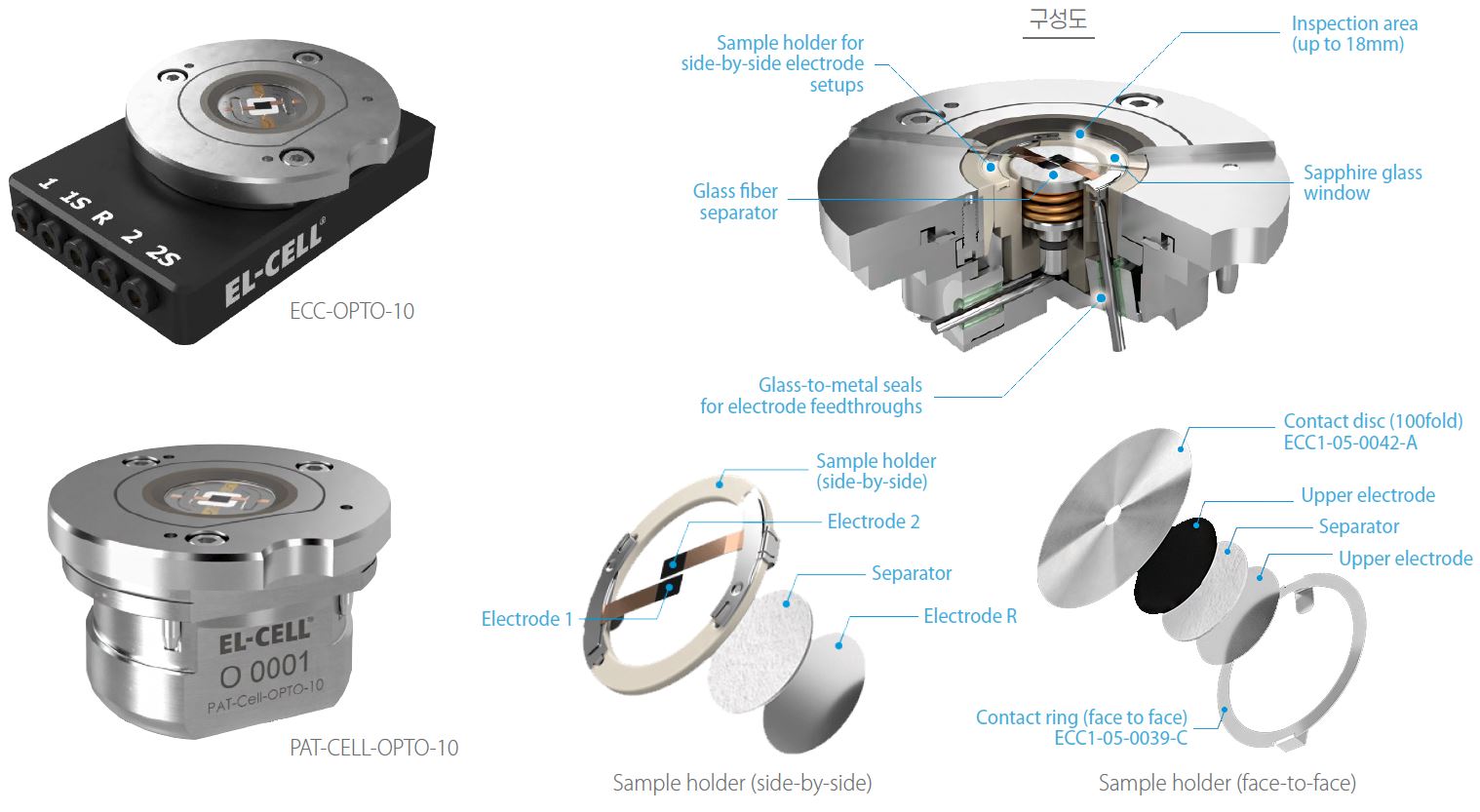 1 1S R 2 2S
EL-CELL®
ECC-OPTO-10

EL-CELL®
O 0001
PAT-Cell-OPTO-10
PAT-CELL-OPTO-10

구성도

Sample holder for side-by-side electrode setups

Inspection area (up to 18mm)

Glass fiber separator

Sapphire glass window

Glass-to-metal seals for electrode feedthroughs

Sample holder (side-by-side)

Electrode 2

Separator

Electrode 1

Electrode R

Sample holder (side-by-side)

Contact disc (100fold) ECC1-05-0042-A

Upper electrode

Separator

Upper electrode

Contact ring (face to face) ECC1-05-0039-C

Sample holder (face-to-face)