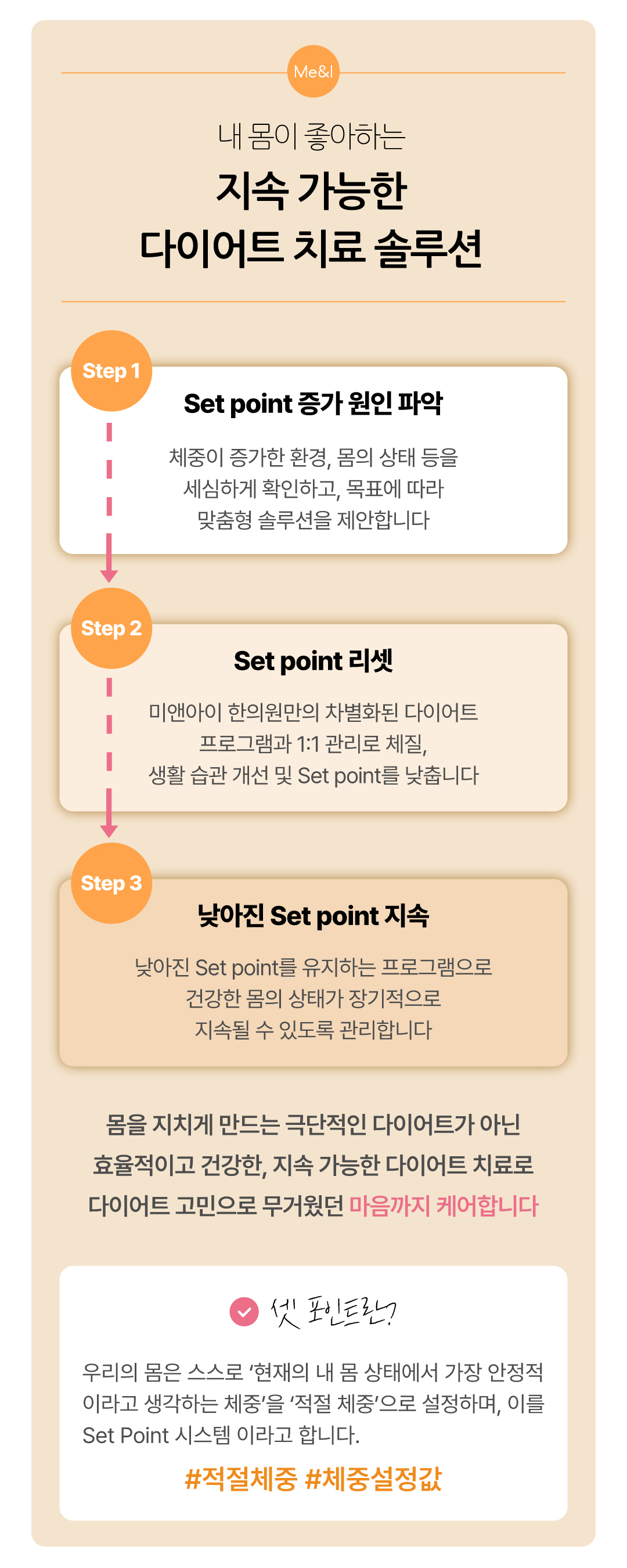 Me&I

내 몸이 좋아하는

지속 가능한
다이어트 치료 솔루션

Step 1

Set point 증가 원인 파악

체중이 증가한 환경, 몸의 상태 등을 세심하게 확인하고, 목표에 따라 맞춤형 솔루션을 제안합니다

Step 2

Set point 리셋

미앤아이 한의원만의 차별화된 다이어트 프로그램과 1:1 관리로 체질, 생활 습관 개선 및 Set point를 낮춥니다

Step 3

낮아진 Set point 지속

낮아진 Set point를 유지하는 프로그램으로 건강한 몸의 상태가 장기적으로 지속될 수 있도록 관리합니다

몸을 지치게 만드는 극단적인 다이어트가 아닌
효율적이고 건강한, 지속 가능한 다이어트 치료로
다이어트 고민으로 무거웠던 마음까지 케어합니다

셋 포인트란?

우리의 몸은 스스로 '현재의 내 몸 상태에서 가장 안정적이라고 생각하는 체중'을 '적절 체중'으로 설정하며, 이를 Set Point 시스템 이라고 합니다.

#적절체중 #체중설정값