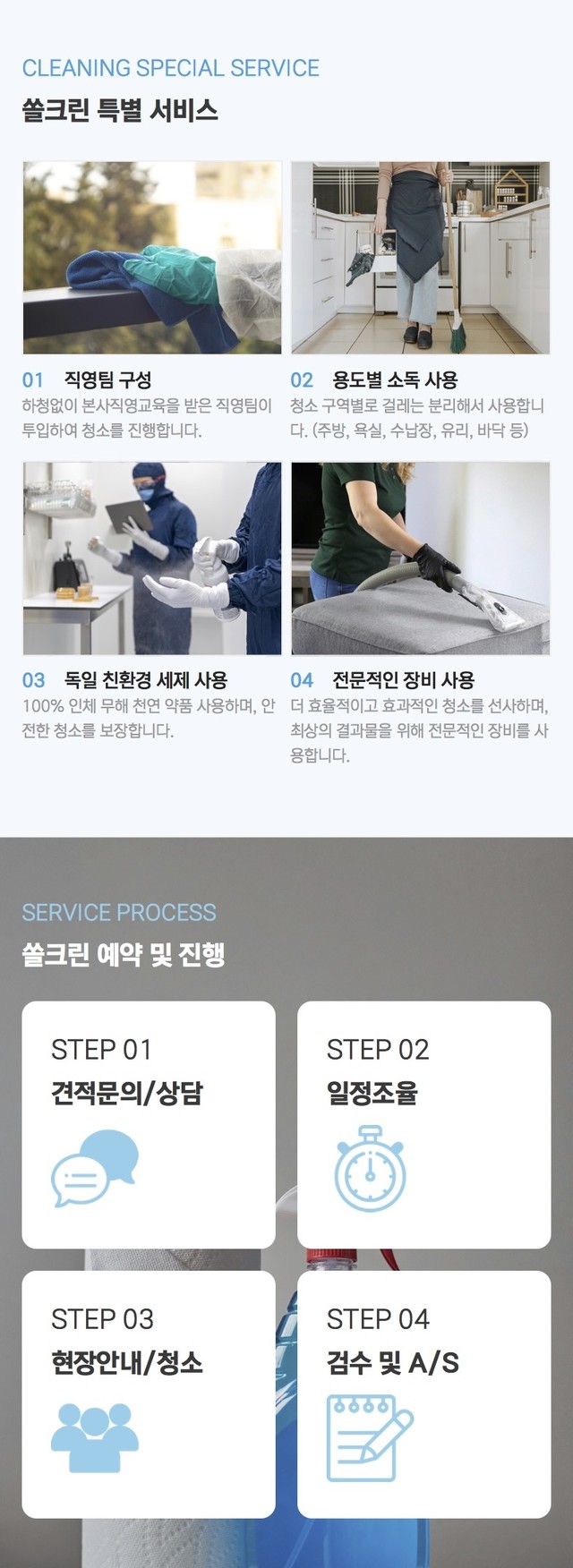 CLEANING SPECIAL SERVICE
쏠크린 특별 서비스

01 직영팀 구성
하청없이 본사직영교육을 받은 직영팀이 투입하여 청소를 진행합니다.

02 용도별 소독 사용
청소 구역별로 걸레는 분리해서 사용합니다. (주방, 욕실, 수납장, 유리, 바닥 등)

03 독일 친환경 세제 사용
100% 인체 무해 천연 약품 사용하며, 안전한 청소를 보장합니다.

04 전문적인 장비 사용
더 효율적이고 효과적인 청소를 선사하며, 최상의 결과물을 위해 전문적인 장비를 사용합니다.

SERVICE PROCESS
쏠크린 예약 및 진행

STEP 01
견적문의/상담

STEP 02
일정조율

STEP 03
현장안내/청소

STEP 04
검수 및 A/S