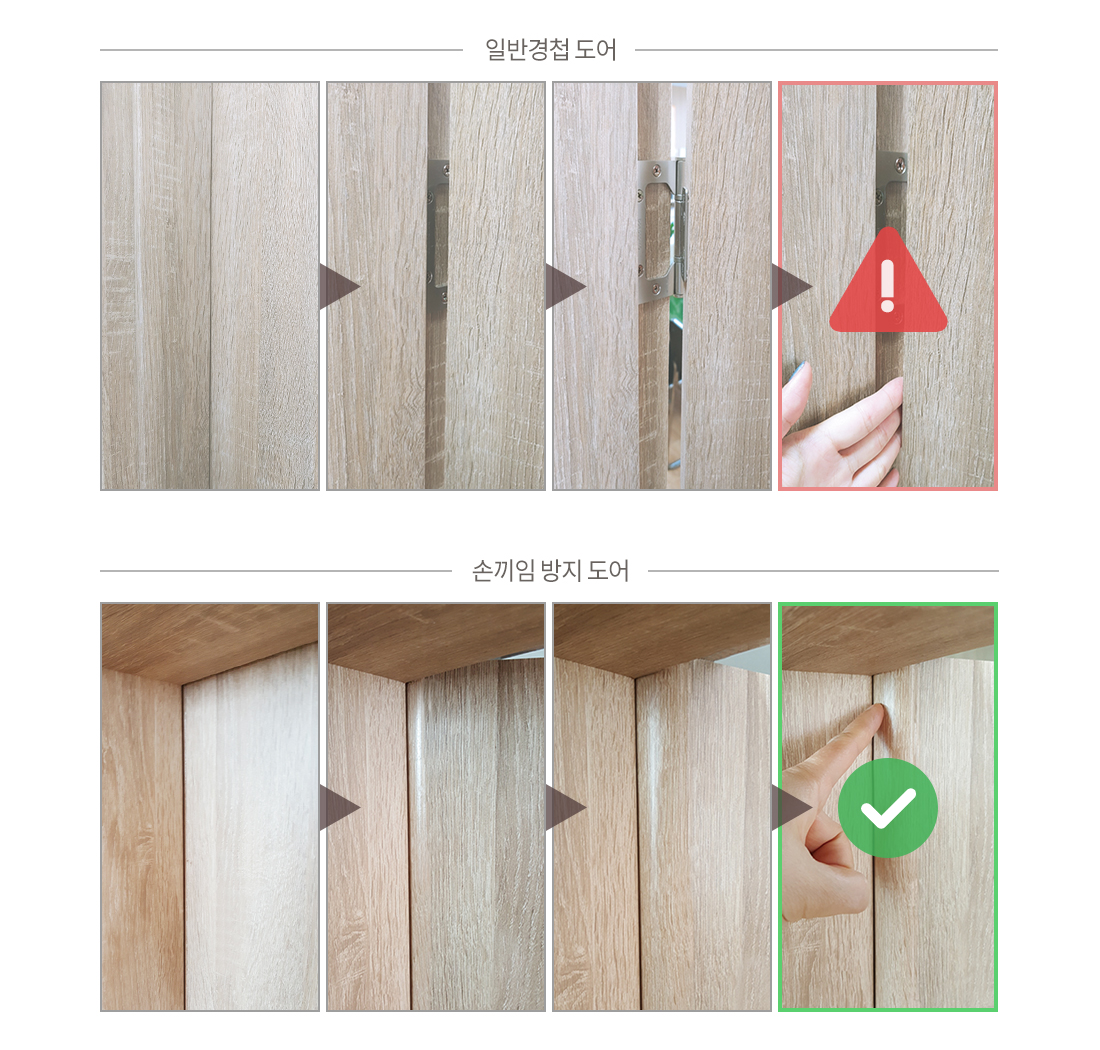 일반경첩 도어

손끼임 방지 도어