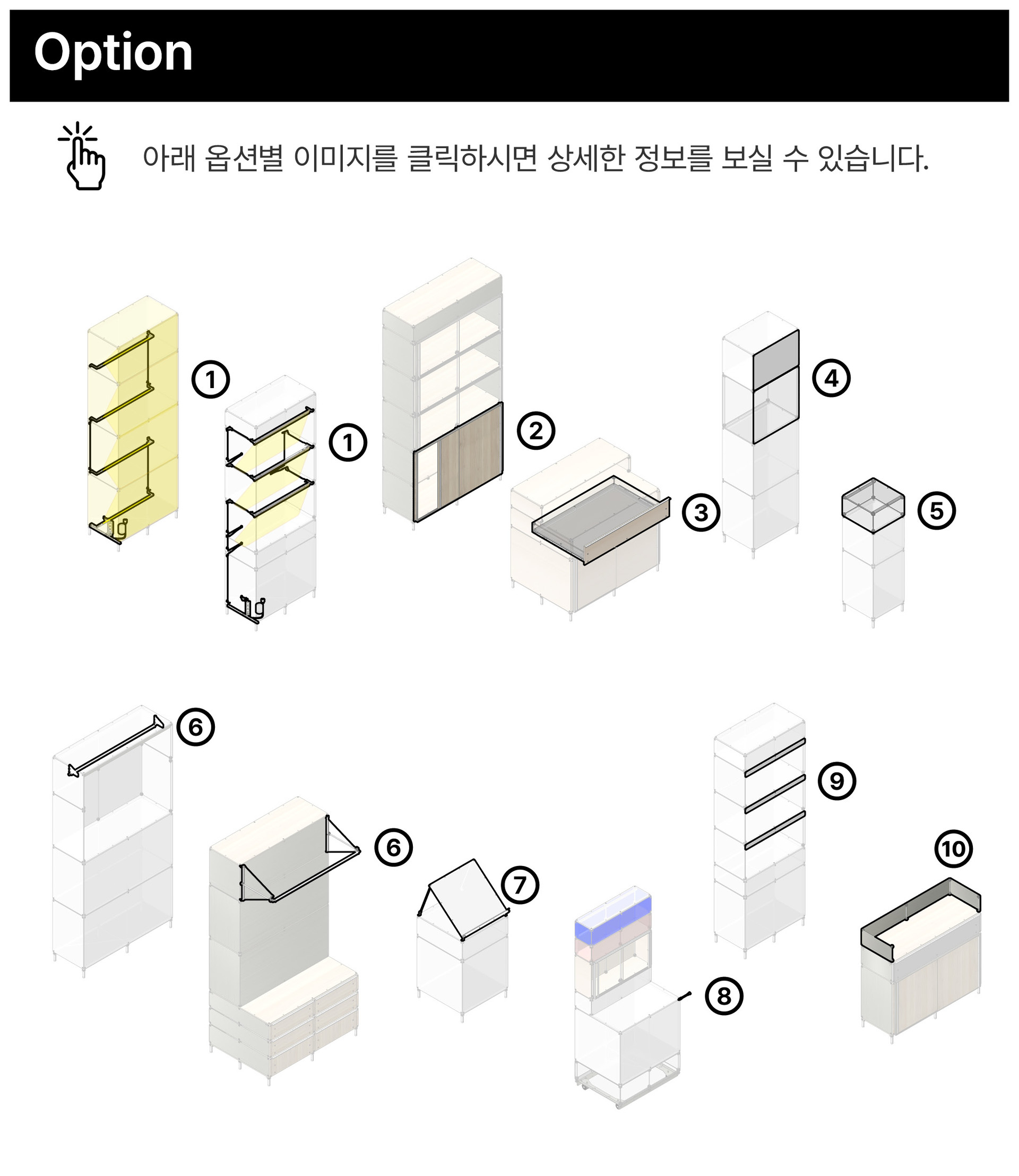 Option

아래 옵션별 이미지를 클릭하시면 상세한 정보를 보실 수 있습니다.

①
①
②
③
④
⑤
⑥
⑥
⑦
⑧
⑨
⑩