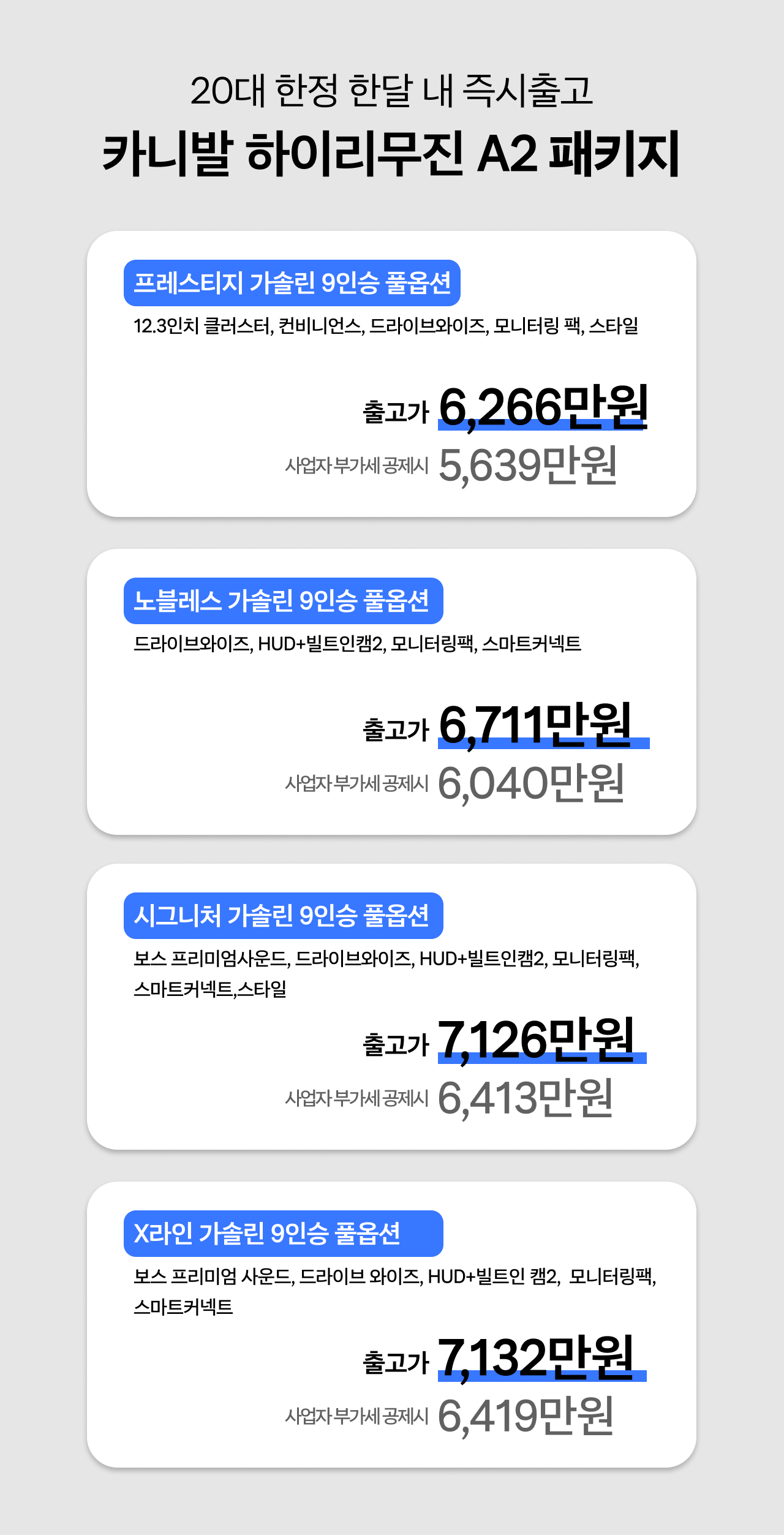 20대 한정 한달 내 즉시출고
카니발 하이리무진 A2 패키지

프레스티지 가솔린 9인승 풀옵션
12.3인치 클러스터, 컨비니언스, 드라이브와이즈, 모니터링 팩, 스타일
출고가 6,266만원
사업자 부가세 공제시 5,639만원

노블레스 가솔린 9인승 풀옵션
드라이브와이즈, HUD+빌트인캠2, 모니터링팩, 스마트커넥트
출고가 6,711만원
사업자 부가세 공제시 6,040만원

시그니처 가솔린 9인승 풀옵션
보스 프리미엄사운드, 드라이브와이즈, HUD+빌트인캠2, 모니터링팩, 스마트커넥트,스타일
출고가 7,126만원
사업자 부가세 공제시 6,413만원

X라인 가솔린 9인승 풀옵션
보스 프리미엄 사운드, 드라이브 와이즈, HUD+빌트인 캠2, 모니터링팩, 스마트커넥트
출고가 7,132만원
사업자 부가세 공제시 6,419만원