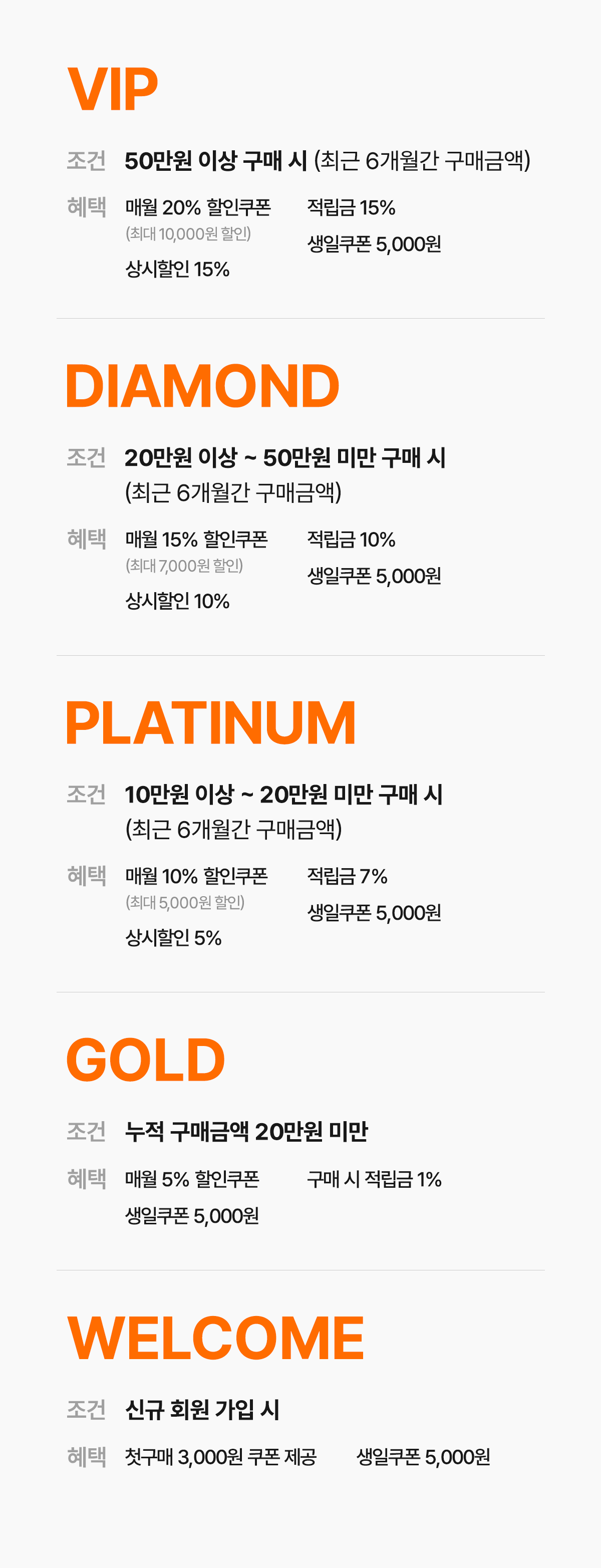 VIP

조건 50만원 이상 구매 시 (최근 6개월간 구매금액)

혜택 매월 20% 할인쿠폰
(최대 10,000원 할인)
상시할인 15%

적립금 15%
생일쿠폰 5,000원

DIAMOND

조건 20만원 이상 ~ 50만원 미만 구매 시
(최근 6개월간 구매금액)

혜택 매월 15% 할인쿠폰
(최대 7,000원 할인)
상시할인 10%

적립금 10%
생일쿠폰 5,000원

PLATINUM

조건 10만원 이상 ~ 20만원 미만 구매 시
(최근 6개월간 구매금액)

혜택 매월 10% 할인쿠폰
(최대 5,000원 할인)
상시할인 5%

적립금 7%
생일쿠폰 5,000원

GOLD

조건 누적 구매금액 20만원 미만

혜택 매월 5% 할인쿠폰
생일쿠폰 5,000원

구매 시 적립금 1%

WELCOME

조건 신규 회원 가입 시

혜택 첫구매 3,000원 쿠폰 제공 생일쿠폰 5,000원