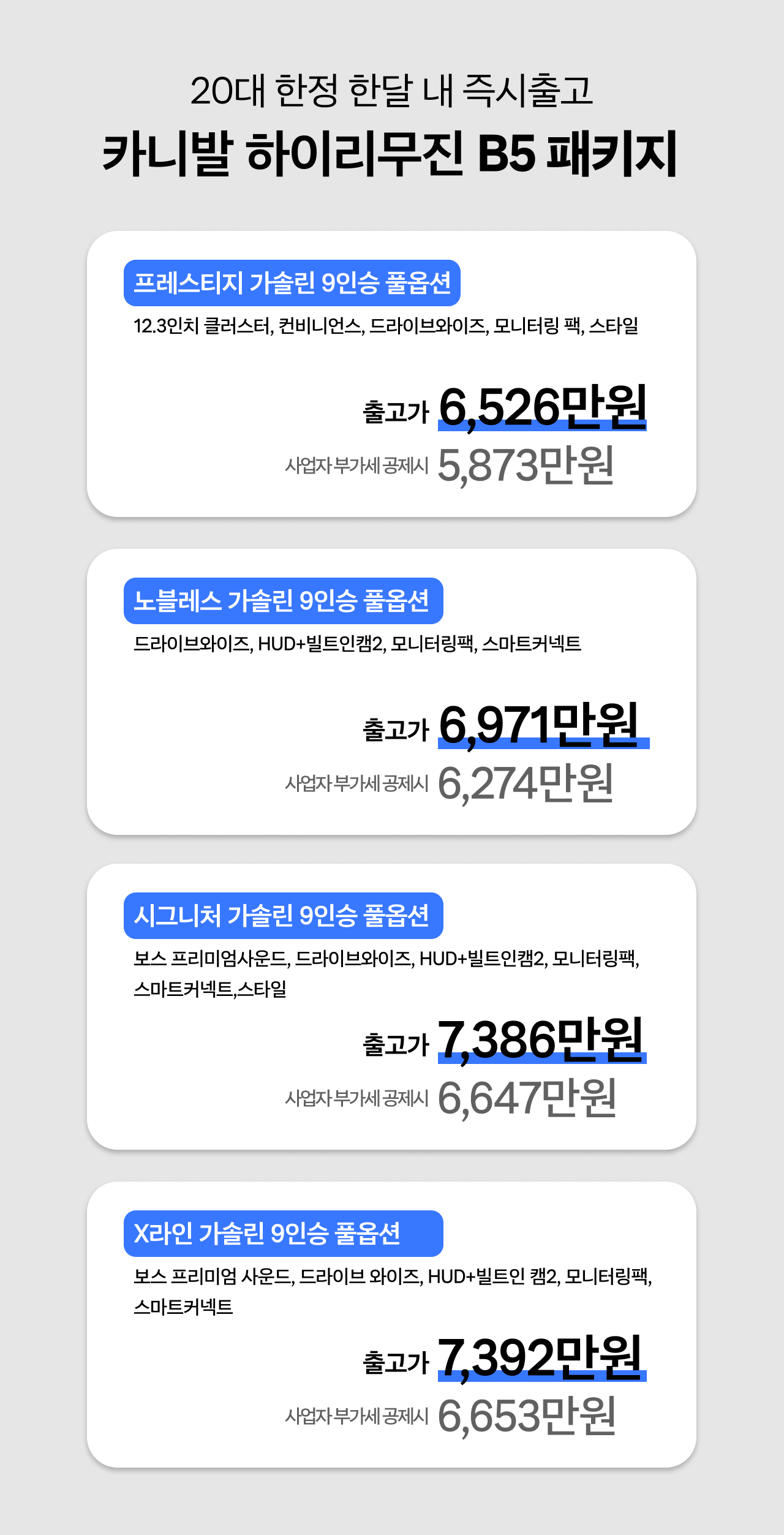 20대 한정 한달 내 즉시출고
카니발 하이리무진 B5 패키지

프레스티지 가솔린 9인승 풀옵션
12.3인치 클러스터, 컨비니언스, 드라이브와이즈, 모니터링 팩, 스타일

출고가 6,526만원
사업자 부가세 공제시 5,873만원

노블레스 가솔린 9인승 풀옵션
드라이브와이즈, HUD+빌트인캠2, 모니터링팩, 스마트커넥트

출고가 6,971만원
사업자 부가세 공제시 6,274만원

시그니처 가솔린 9인승 풀옵션
보스 프리미엄사운드, 드라이브와이즈, HUD+빌트인캠2, 모니터링팩, 스마트커넥트,스타일

출고가 7,386만원
사업자 부가세 공제시 6,647만원

X라인 가솔린 9인승 풀옵션
보스 프리미엄 사운드, 드라이브 와이즈, HUD+빌트인 캠2, 모니터링팩, 스마트커넥트

출고가 7,392만원
사업자 부가세 공제시 6,653만원