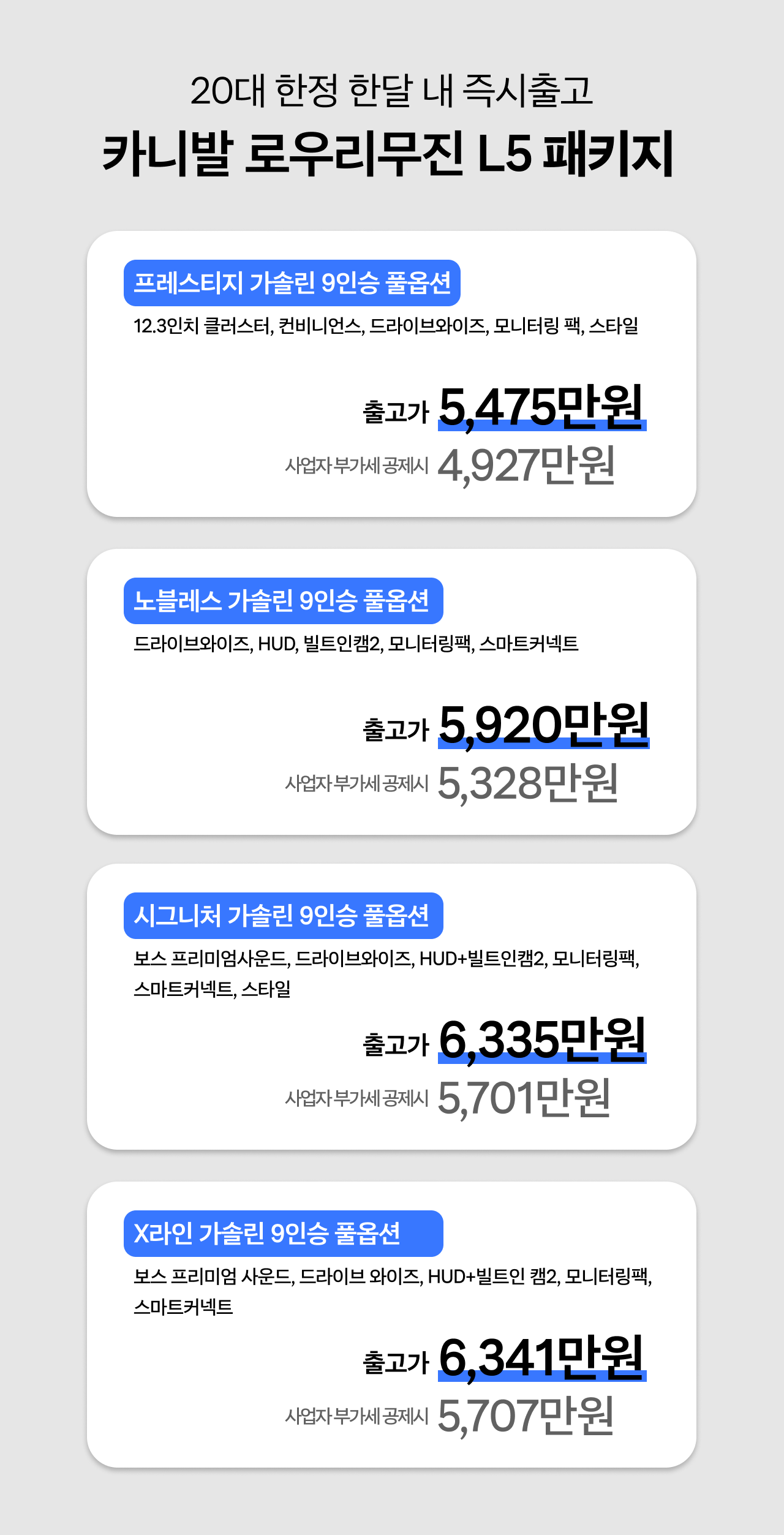 20대 한정 한달 내 즉시출고

카니발 로우리무진 L5 패키지

프레스티지 가솔린 9인승 풀옵션

12.3인치 클러스터, 컨비니언스, 드라이브와이즈, 모니터링 팩, 스타일

출고가 5,475만원

사업자 부가세 공제시 4,927만원

노블레스 가솔린 9인승 풀옵션

드라이브와이즈, HUD, 빌트인캠2, 모니터링팩, 스마트커넥트

출고가 5,920만원

사업자 부가세 공제시 5,328만원

시그니처 가솔린 9인승 풀옵션

보스 프리미엄사운드, 드라이브와이즈, HUD+빌트인캠2, 모니터링팩, 스마트커넥트, 스타일

출고가 6,335만원

사업자 부가세 공제시 5,701만원

X라인 가솔린 9인승 풀옵션

보스 프리미엄 사운드, 드라이브 와이즈, HUD+빌트인 캠2, 모니터링팩, 스마트커넥트

출고가 6,341만원

사업자 부가세 공제시 5,707만원