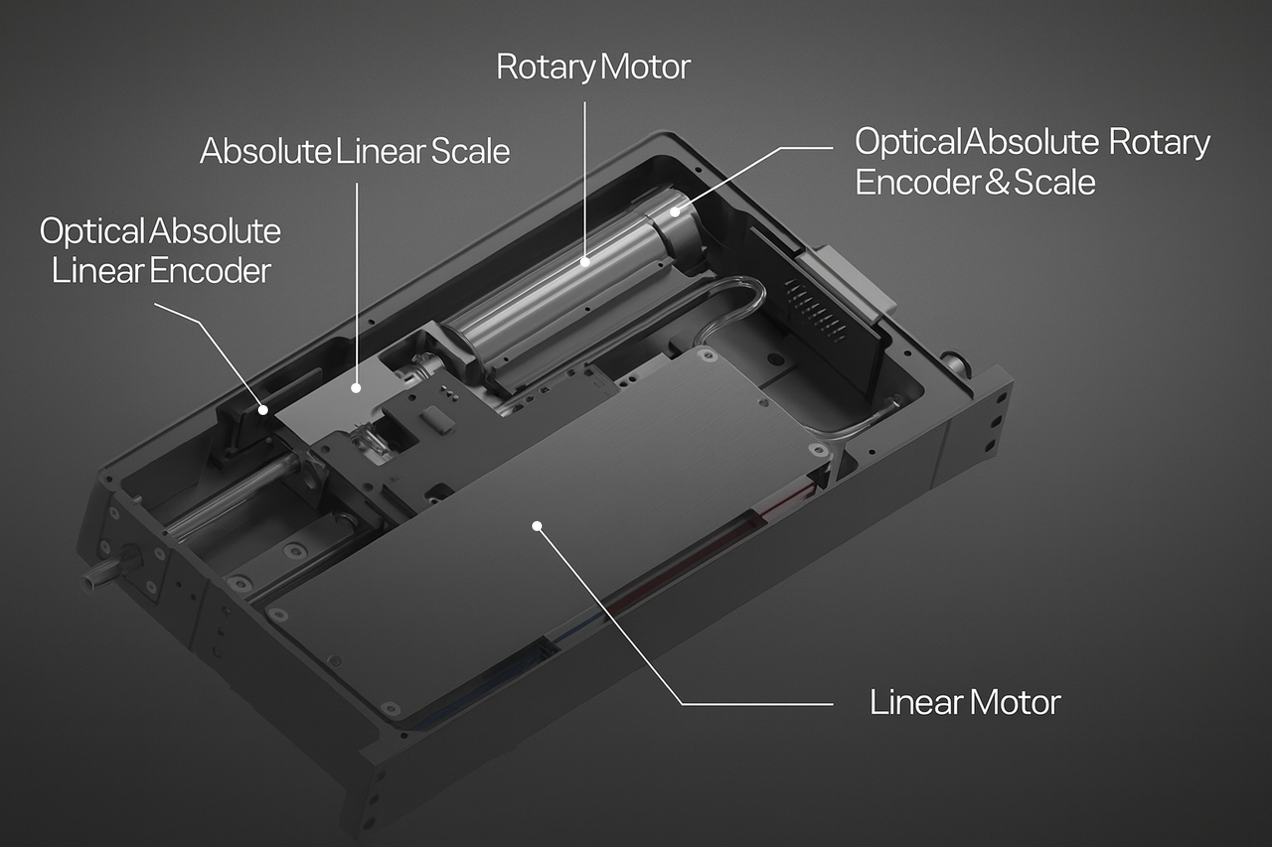 Rotary Motor

Absolute Linear Scale

Optical Absolute Rotary Encoder & Scale

Optical Absolute Linear Encoder

Linear Motor