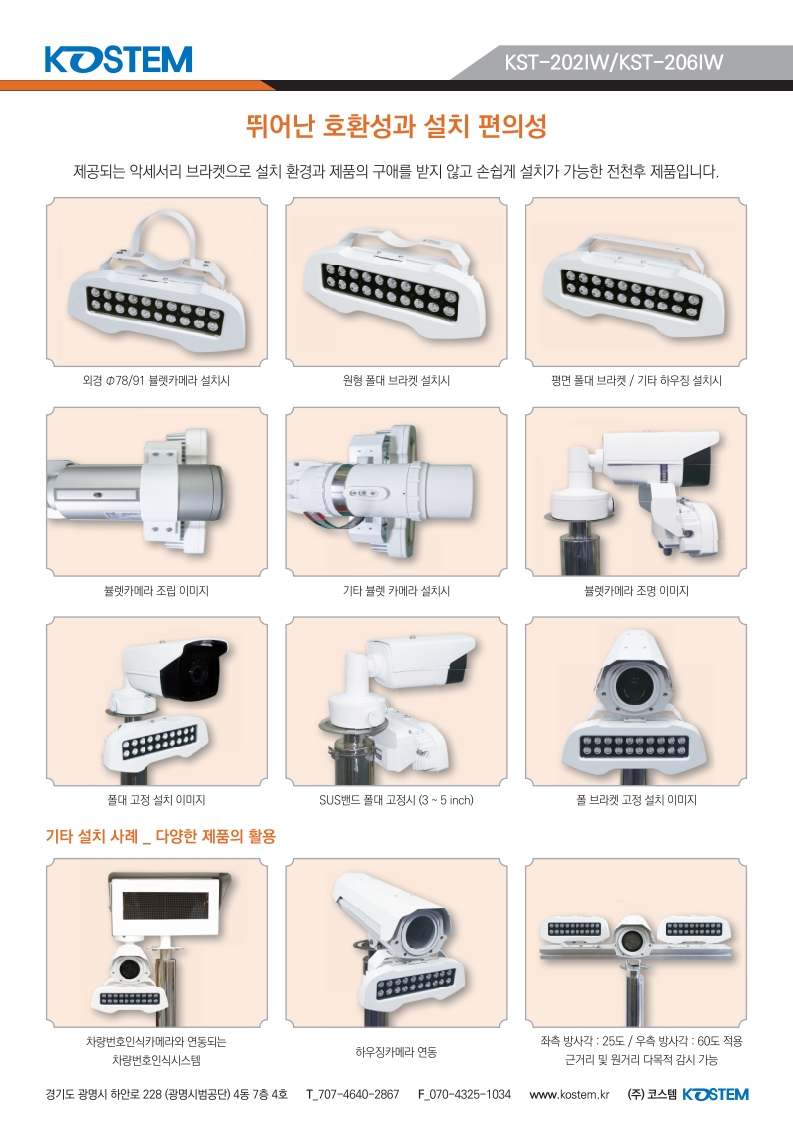 KOSTEM

KST-202IW/KST-206IW

뛰어난 호환성과 설치 편의성

제공되는 악세서리 브라켓으로 설치 환경과 제품의 구애를 받지 않고 손쉽게 설치가 가능한 전천후 제품입니다.

외경 Φ78/91 불렛카메라 설치시

원형 폴대 브라켓 설치시

평면 폴대 브라켓 / 기타 하우징 설치시

불렛카메라 조립 이미지

기타 불렛 카메라 설치시

불렛카메라 조명 이미지

폴대 고정 설치 이미지

SUS밴드 폴대 고정시 (3 ~ 5 inch)

폴 브라켓 고정 설치 이미지

기타 설치 사례 _ 다양한 제품의 활용

차량번호인식카메라와 연동되는 차량번호인식시스템

하우징카메라 연동

좌측 방사각 : 25도 / 우측 방사각 : 60도 적용 근거리 및 원거리 다목적 감시 가능

경기도 광명시 하안로 228 (광명시범공단) 4동 7층 4호 T_707-4640-2867 F_070-4325-1034 www.kostem.kr (주) 코스템 KOSTEM