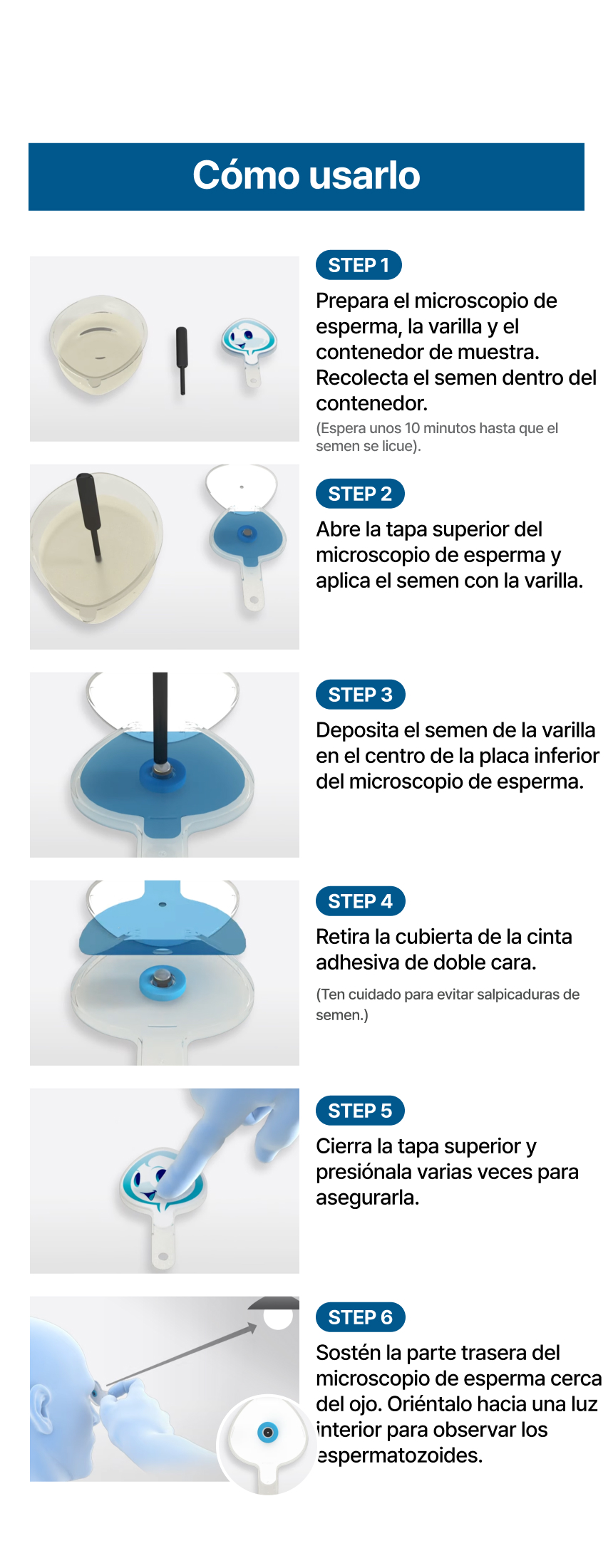 Cómo usarlo

STEP 1

Prepara el microscopio de esperma, la varilla y el contenedor de muestra. Recolecta el semen dentro del contenedor.

(Espera unos 10 minutos hasta que el semen se licue).

STEP 2

Abre la tapa superior del microscopio de esperma y aplica el semen con la varilla.

STEP 3

Deposita el semen de la varilla en el centro de la placa inferior del microscopio de esperma.

STEP 4

Retira la cubierta de la cinta adhesiva de doble cara.

(Ten cuidado para evitar salpicaduras de semen.)

STEP 5

Cierra la tapa superior y presiónala varias veces para asegurarla.

STEP 6

Sostén la parte trasera del microscopio de esperma cerca del ojo. Oriéntalo hacia una luz interior para observar los espermatozoides.