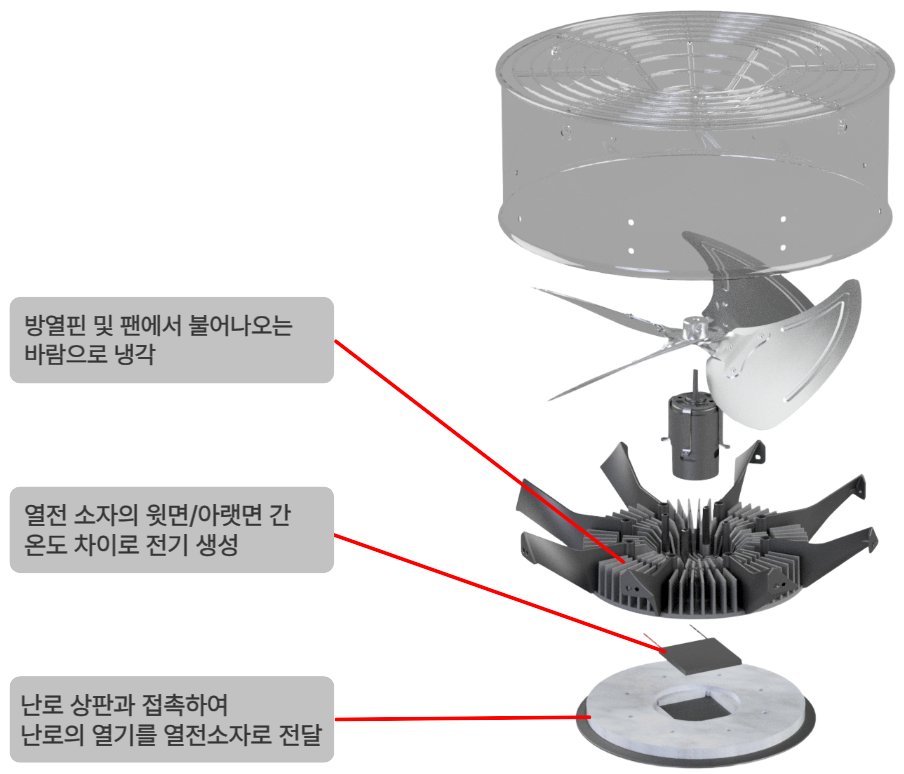 방열핀 및 팬에서 불어나오는
바람으로 냉각

열전 소자의 윗면/아랫면 간
온도 차이로 전기 생성

난로 상판과 접촉하여
난로의 열기를 열전소자로 전달