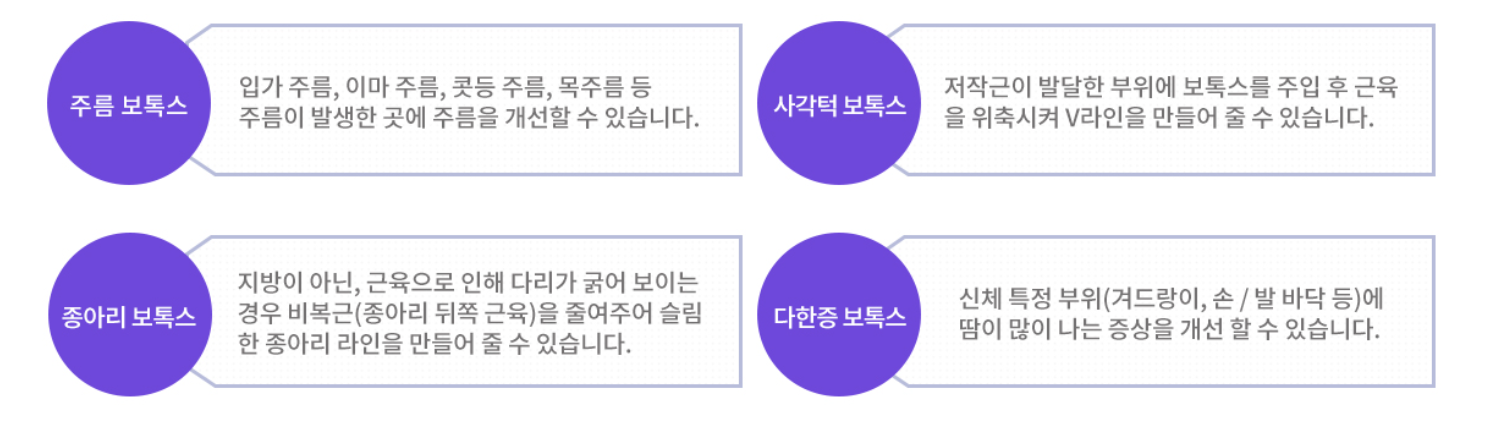 주름 보톡스

입가 주름, 이마 주름, 콧등 주름, 목주름 등 주름이 발생한 곳에 주름을 개선할 수 있습니다.

사각턱 보톡스

저작근이 발달한 부위에 보톡스를 주입 후 근육을 위축시켜 V라인을 만들어 줄 수 있습니다.

종아리 보톡스

지방이 아닌, 근육으로 인해 다리가 굵어 보이는 경우 비복근(종아리 뒤쪽 근육)을 줄여주어 슬림한 종아리 라인을 만들어 줄 수 있습니다.

다한증 보톡스

신체 특정 부위(겨드랑이, 손 / 발 바닥 등)에 땀이 많이 나는 증상을 개선 할 수 있습니다.