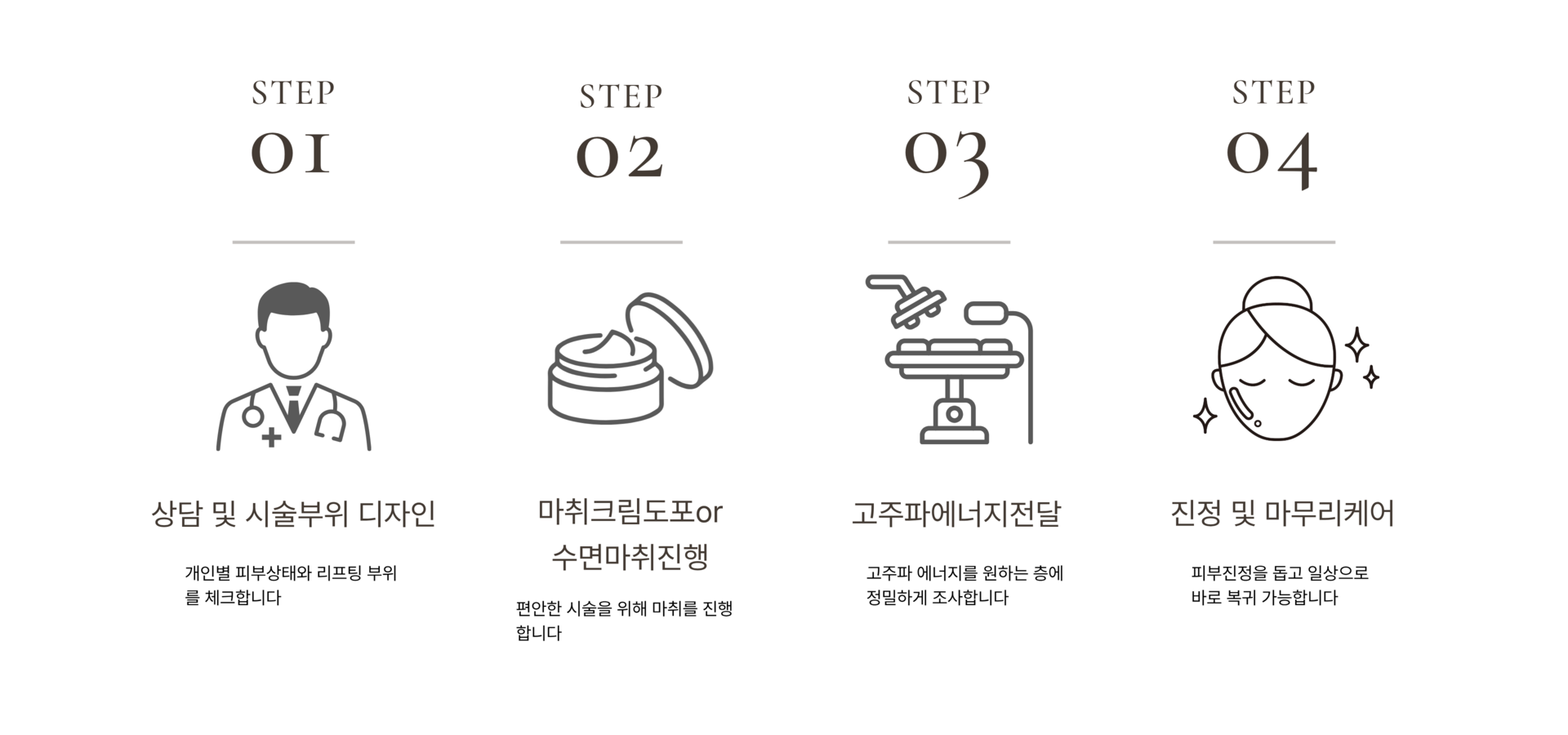 STEP
01

상담 및 시술부위 디자인

개인별 피부상태와 리프팅 부위를 체크합니다

STEP
02

마취크림도포or
수면마취진행

편안한 시술을 위해 마취를 진행합니다

STEP
03

고주파에너지전달

고주파 에너지를 원하는 층에 정밀하게 조사합니다

STEP
04

진정 및 마무리케어

피부진정을 돕고 일상으로 바로 복귀 가능합니다