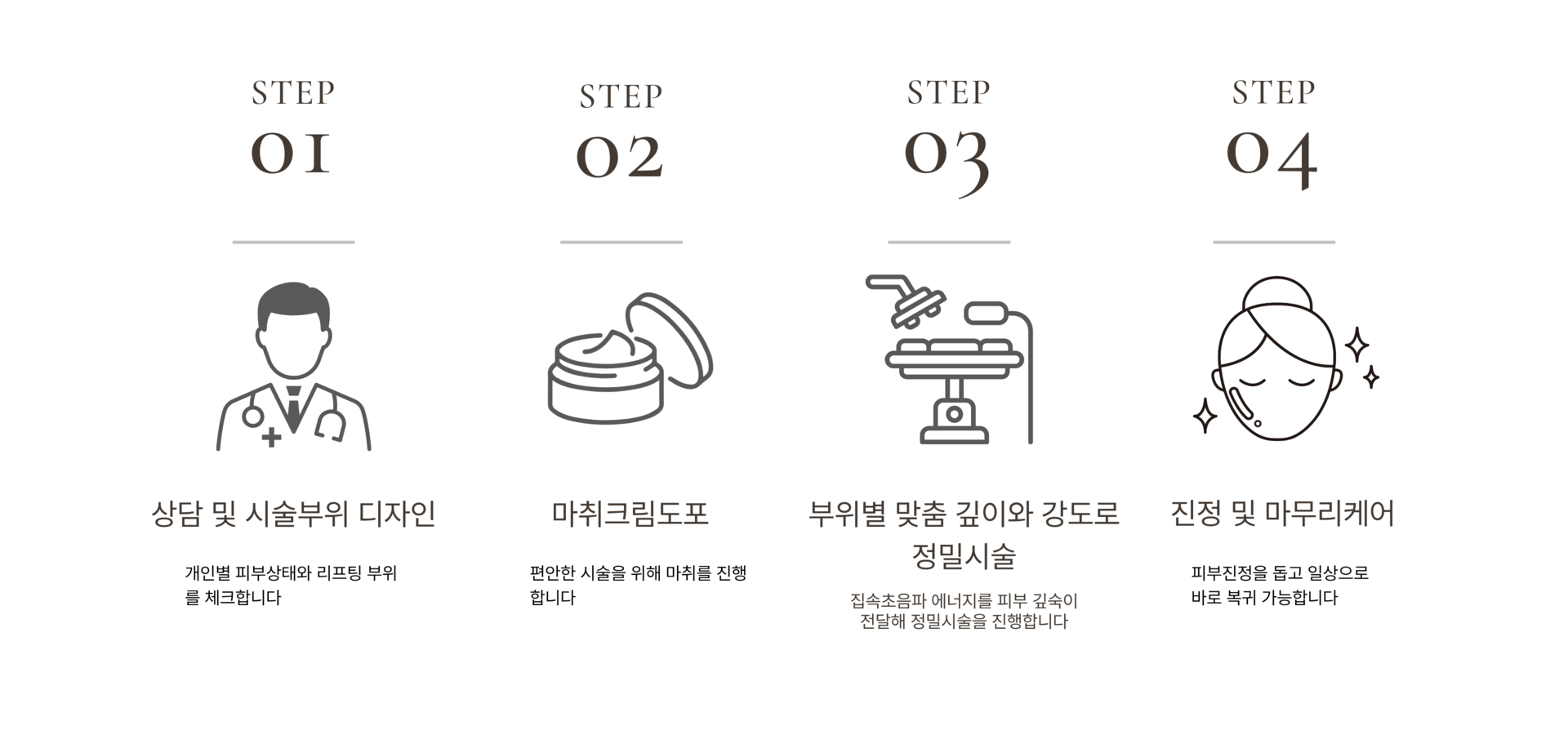 STEP
01

상담 및 시술부위 디자인

개인별 피부상태와 리프팅 부위를 체크합니다

STEP
02

마취크림도포

편안한 시술을 위해 마취를 진행합니다

STEP
03

부위별 맞춤 깊이와 강도로 정밀시술

집속초음파 에너지를 피부 깊숙이 전달해 정밀시술을 진행합니다

STEP
04

진정 및 마무리케어

피부진정을 돕고 일상으로 바로 복귀 가능합니다