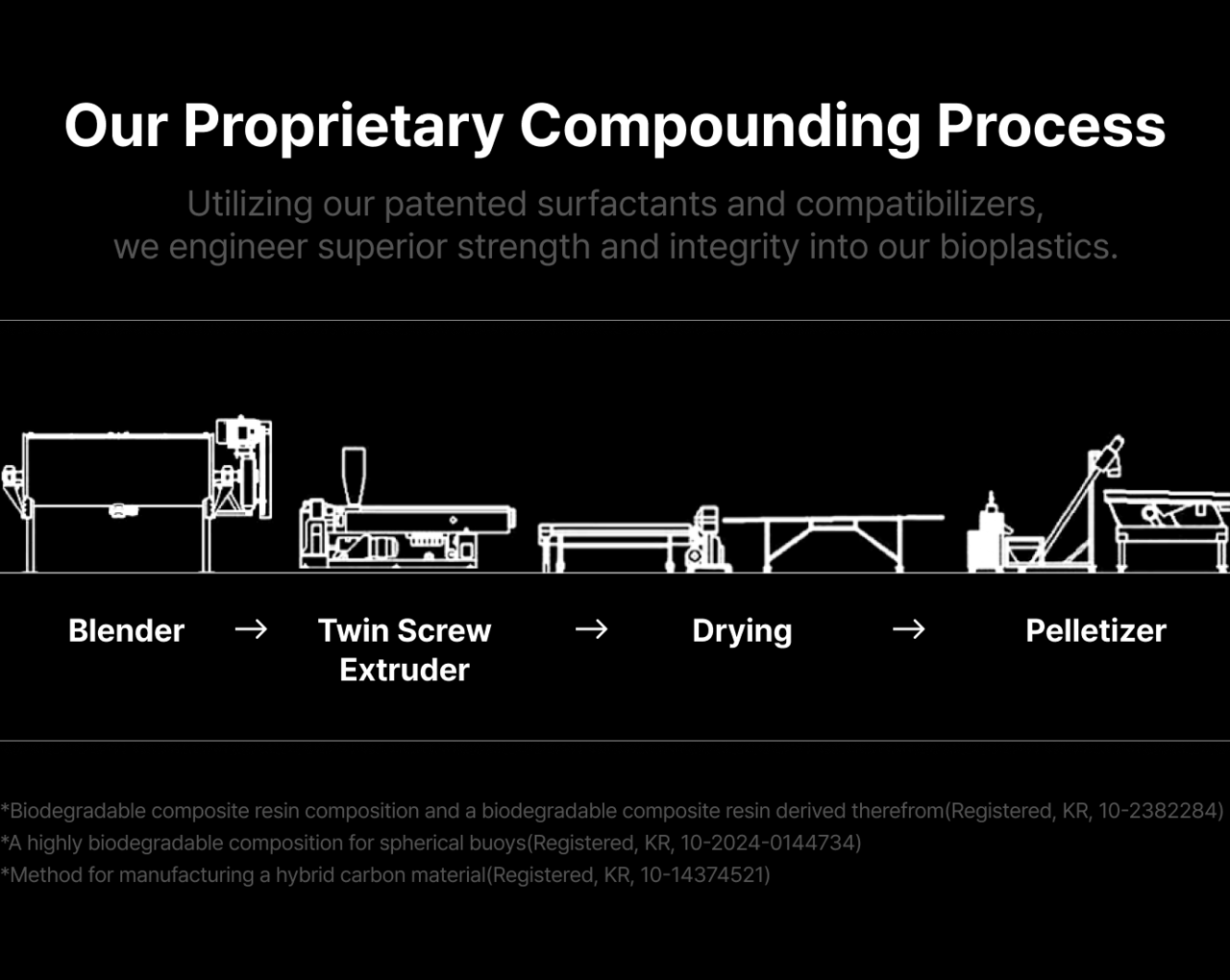 Our Proprietary Compounding Process

Utilizing our patented surfactants and compatibilizers, we engineer superior strength and integrity into our bioplastics.

Blender → Twin Screw Extruder → Drying → Pelletizer

*Biodegradable composite resin composition and a biodegradable composite resin derived therefrom(Registered, KR, 10-2382284)
*A highly biodegradable composition for spherical buoys(Registered, KR, 10-2024-0144734)
*Method for manufacturing a hybrid carbon material(Registered, KR, 10-14374521)