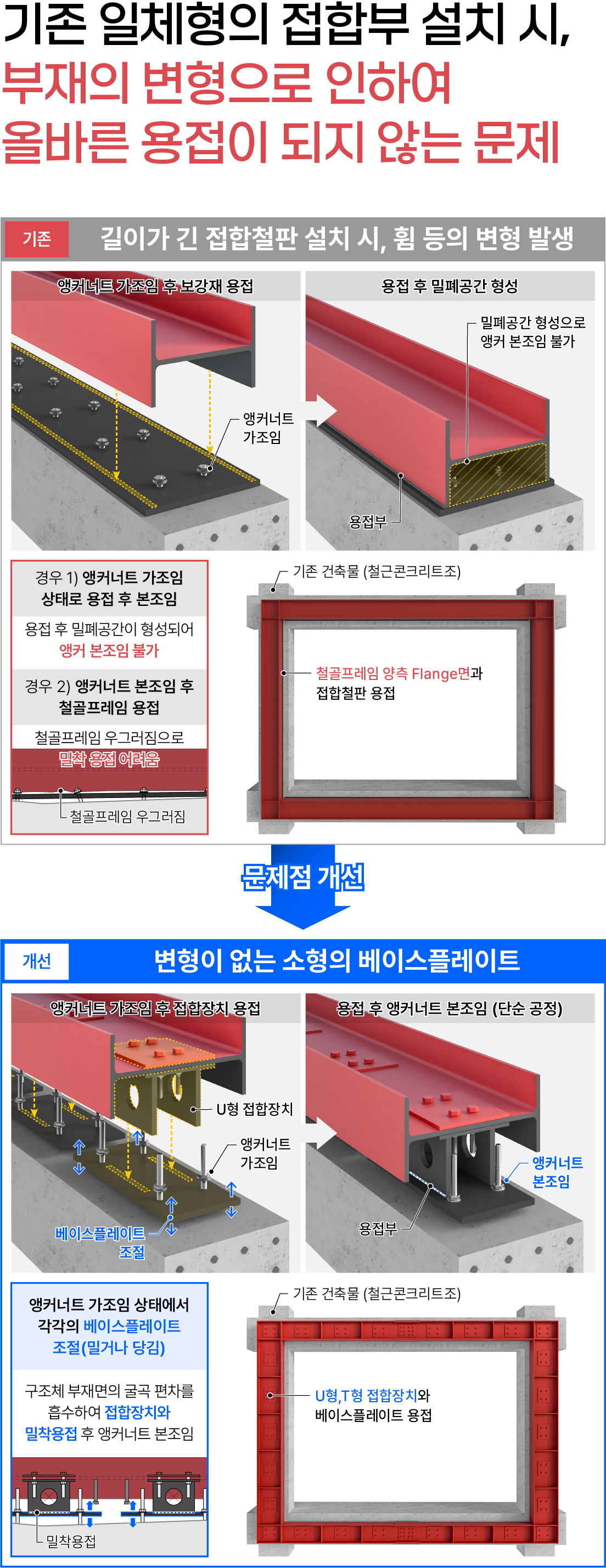 기존 일체형의 접합부 설치 시,
부재의 변형으로 인하여
올바른 용접이 되지 않는 문제

기존 길이가 긴 접합철판 설치 시, 휨 등의 변형 발생

앵커너트 가조임 후 보강재 용접

앵커너트 가조임

용접 후 밀폐공간 형성

밀폐공간 형성으로 앵커 본조임 불가

용접부

경우 1) 앵커너트 가조임 상태로 용접 후 본조임

용접 후 밀폐공간이 형성되어 앵커 본조임 불가

경우 2) 앵커너트 본조임 후 철골프레임 용접

철골프레임 우그러짐으로 밀착 용접 어려움

철골프레임 우그러짐

기존 건축물 (철근콘크리트조)

철골프레임 양측 Flange면과 접합철판 용접

문제점 개선

개선 변형이 없는 소형의 베이스플레이트

앵커너트 가조임 후 접합장치 용접

U형 접합장치

앵커너트 가조임

베이스플레이트 조절

용접 후 앵커너트 본조임 (단순 공정)

앵커너트 본조임

용접부

앵커너트 가조임 상태에서 각각의 베이스플레이트 조절(밀거나 당김)

구조체 부재면의 굴곡 편차를 흡수하여 접합장치와 밀착용접 후 앵커너트 본조임

밀착용접

기존 건축물 (철근콘크리트조)

U형,T형 접합장치와 베이스플레이트 용접