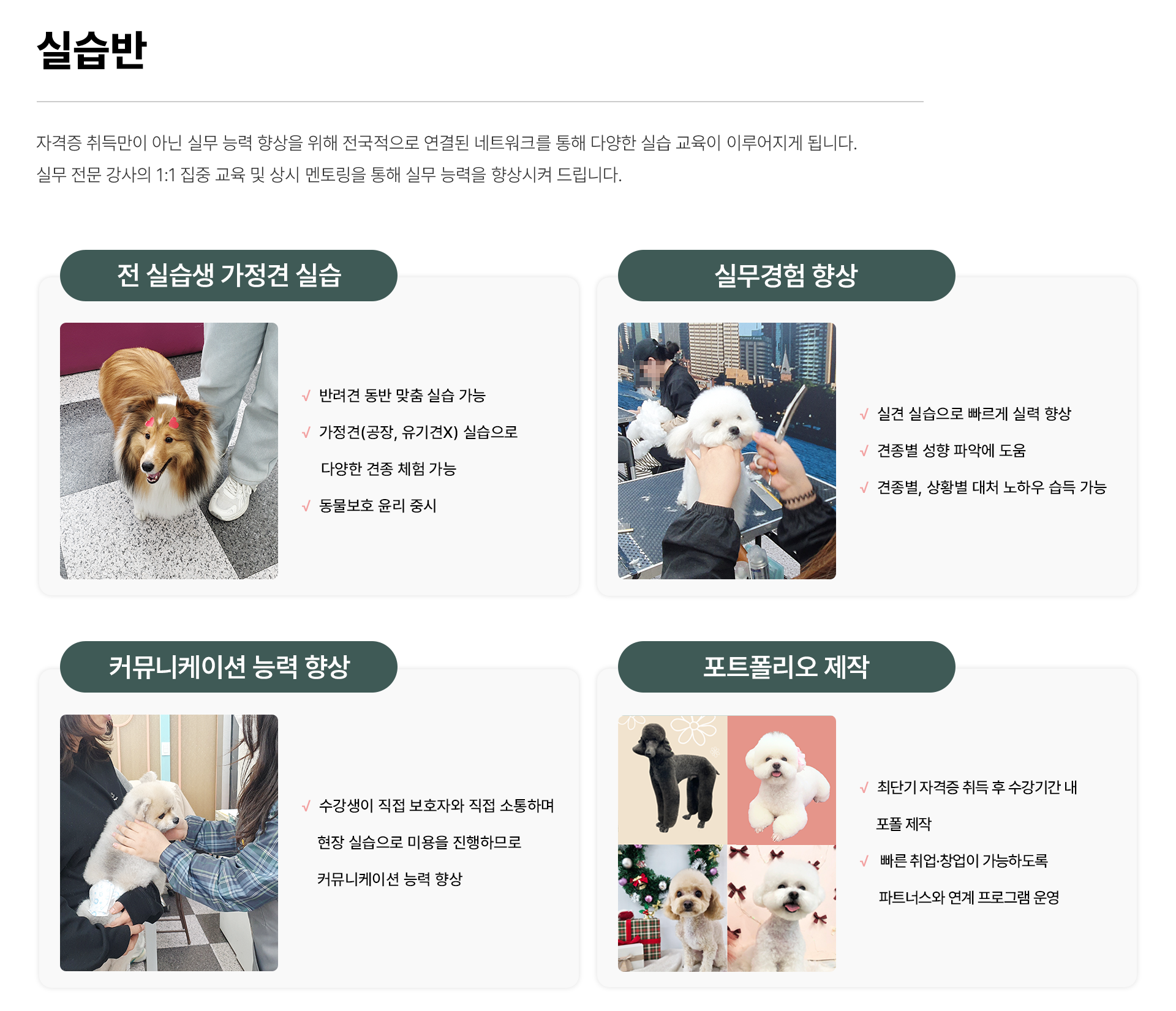 실습반

자격증 취득만이 아닌 실무 능력 향상을 위해 전국적으로 연결된 네트워크를 통해 다양한 실습 교육이 이루어지게 됩니다.
실무 전문 강사의 1:1 집중 교육 및 상시 멘토링을 통해 실무 능력을 향상시켜 드립니다.

전 실습생 가정견 실습

√ 반려견 동반 맞춤 실습 가능
√ 가정견(공장, 유기견X) 실습으로 다양한 견종 체험 가능
√ 동물보호 윤리 중시

실무경험 향상

√ 실견 실습으로 빠르게 실력 향상
√ 견종별 성향 파악에 도움
√ 견종별, 상황별 대처 노하우 습득 가능

커뮤니케이션 능력 향상

√ 수강생이 직접 보호자와 직접 소통하며 현장 실습으로 미용을 진행하므로 커뮤니케이션 능력 향상

포트폴리오 제작

√ 최단기 자격증 취득 후 수강기간 내 포폴 제작
√ 빠른 취업·창업이 가능하도록 파트너스와 연계 프로그램 운영