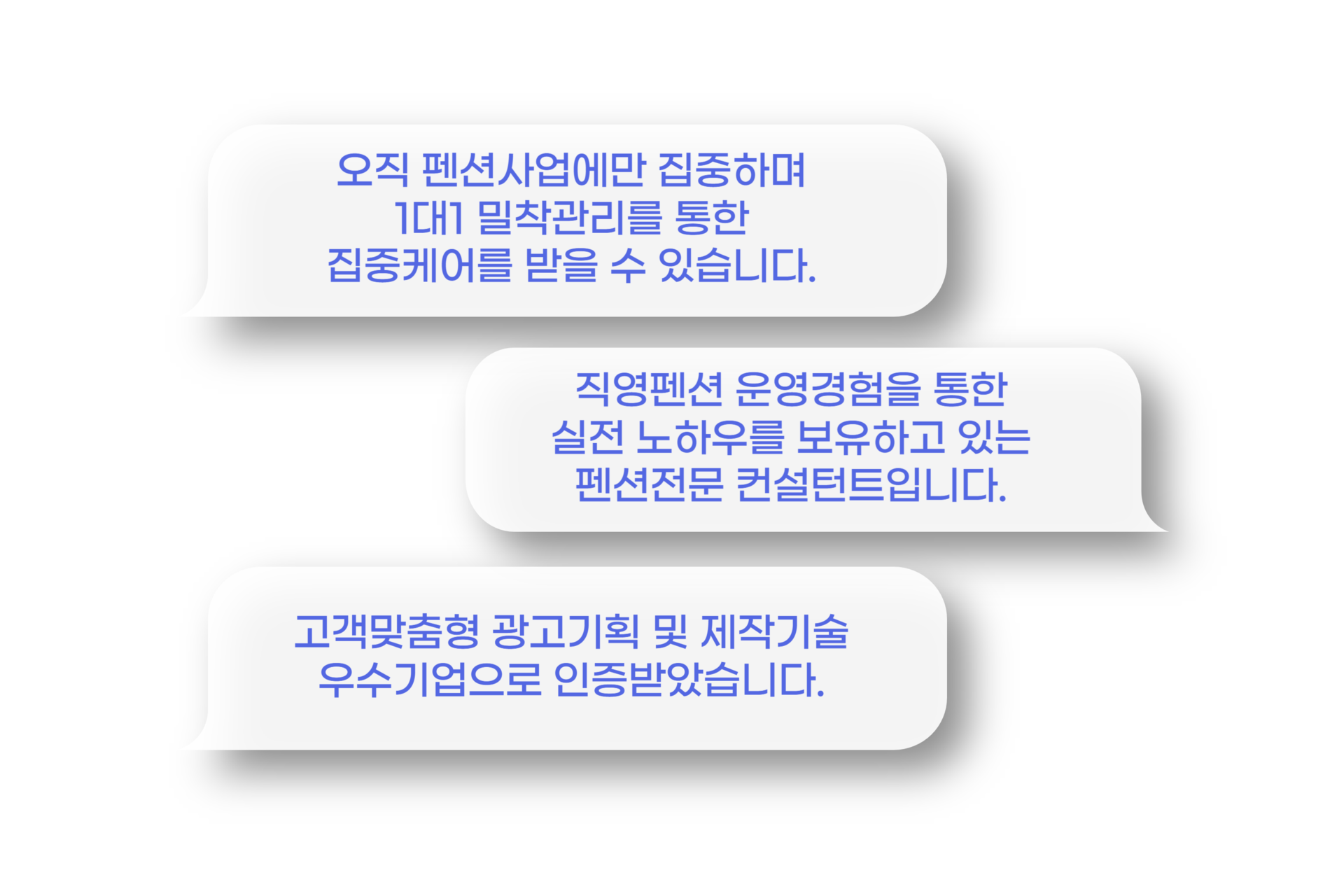 오직 펜션사업에만 집중하며
1대1 밀착관리를 통한
집중케어를 받을 수 있습니다.

직영펜션 운영경험을 통한
실전 노하우를 보유하고 있는
펜션전문 컨설턴트입니다.

고객맞춤형 광고기획 및 제작기술
우수기업으로 인증받았습니다.