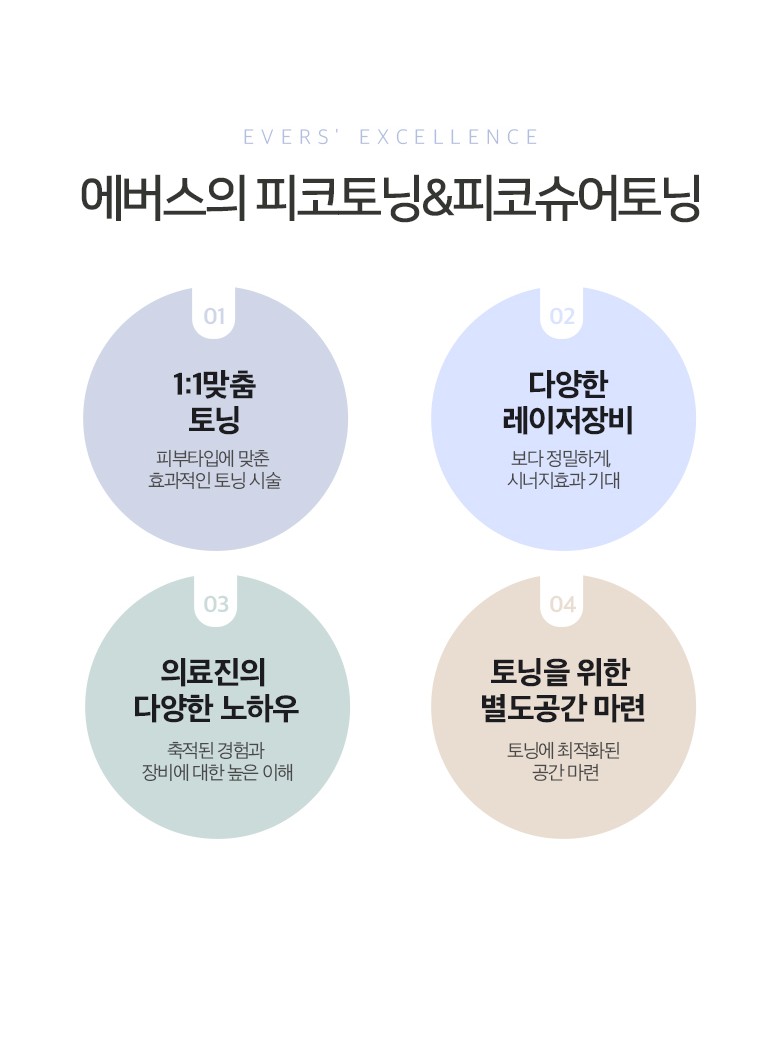 EVERS' EXCELLENCE

에버스의 피코토닝&피코슈어토닝

01

1:1맞춤
토닝

피부타입에 맞춘
효과적인 토닝 시술

02

다양한
레이저장비

보다 정밀하게,
시너지효과 기대

03

의료진의
다양한 노하우

축적된 경험과
장비에 대한 높은 이해

04

토닝을 위한
별도공간 마련

토닝에 최적화된
공간 마련