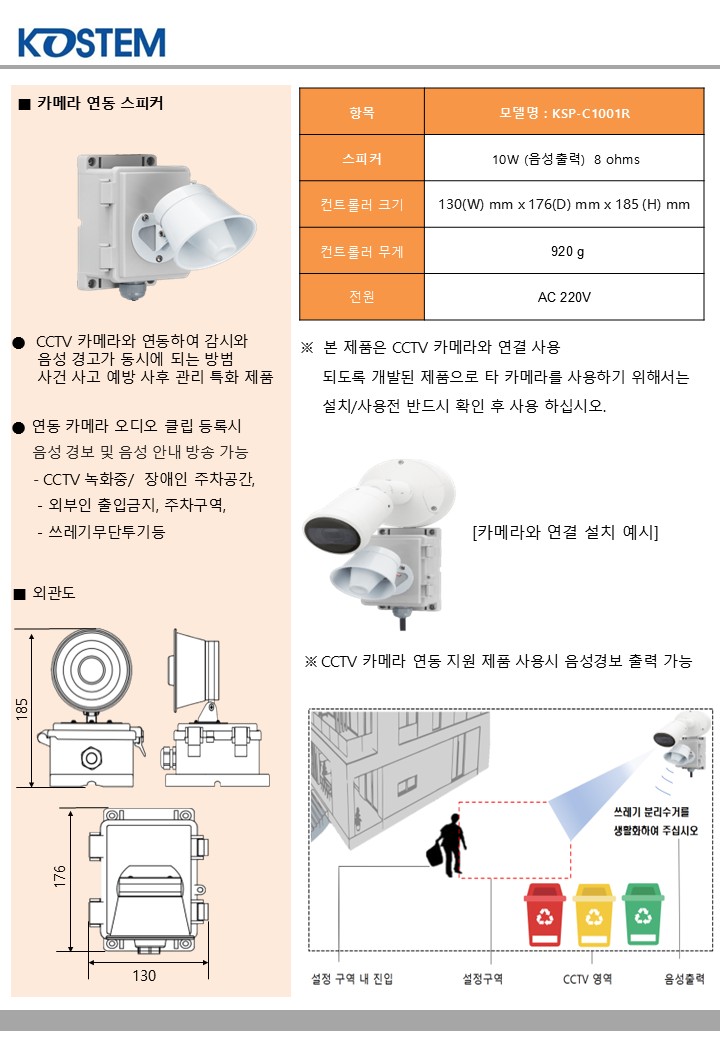 KOSTEM

■ 카메라 연동 스피커

● CCTV 카메라와 연동하여 감시와 음성 경고가 동시에 되는 방범 사건 사고 예방 사후 관리 특화 제품

● 연동 카메라 오디오 클립 등록시 음성 경보 및 음성 안내 방송 가능
- CCTV 녹화중/ 장애인 주차공간,
- 외부인 출입금지, 주차구역,
- 쓰레기무단투기등

■ 외관도

185

176

130

| 항목 | 모델명 : KSP-C1001R |
|---|---|
| 스피커 | 10W (음성출력) 8 ohms |
| 컨트롤러 크기 | 130(W) mm x 176(D) mm x 185 (H) mm |
| 컨트롤러 무게 | 920 g |
| 전원 | AC 220V |

※ 본 제품은 CCTV 카메라와 연결 사용 되도록 개발된 제품으로 타 카메라를 사용하기 위해서는 설치/사용전 반드시 확인 후 사용 하십시오.

[카메라와 연결 설치 예시]

※ CCTV 카메라 연동 지원 제품 사용시 음성경보 출력 가능

쓰레기 분리수거를 생활화하여 주십시오

설정 구역 내 진입

설정구역

CCTV 영역

음성출력