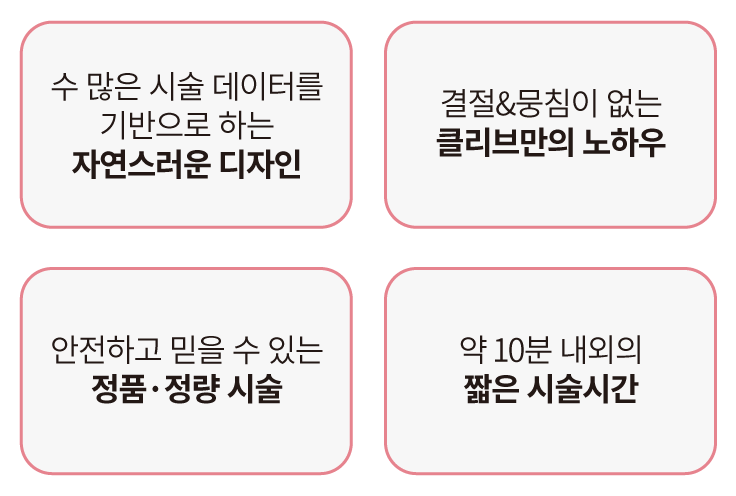 수 많은 시술 데이터를
기반으로 하는
자연스러운 디자인

결절&뭉침이 없는
클리브만의 노하우

안전하고 믿을 수 있는
정품·정량 시술

약 10분 내외의
짧은 시술시간