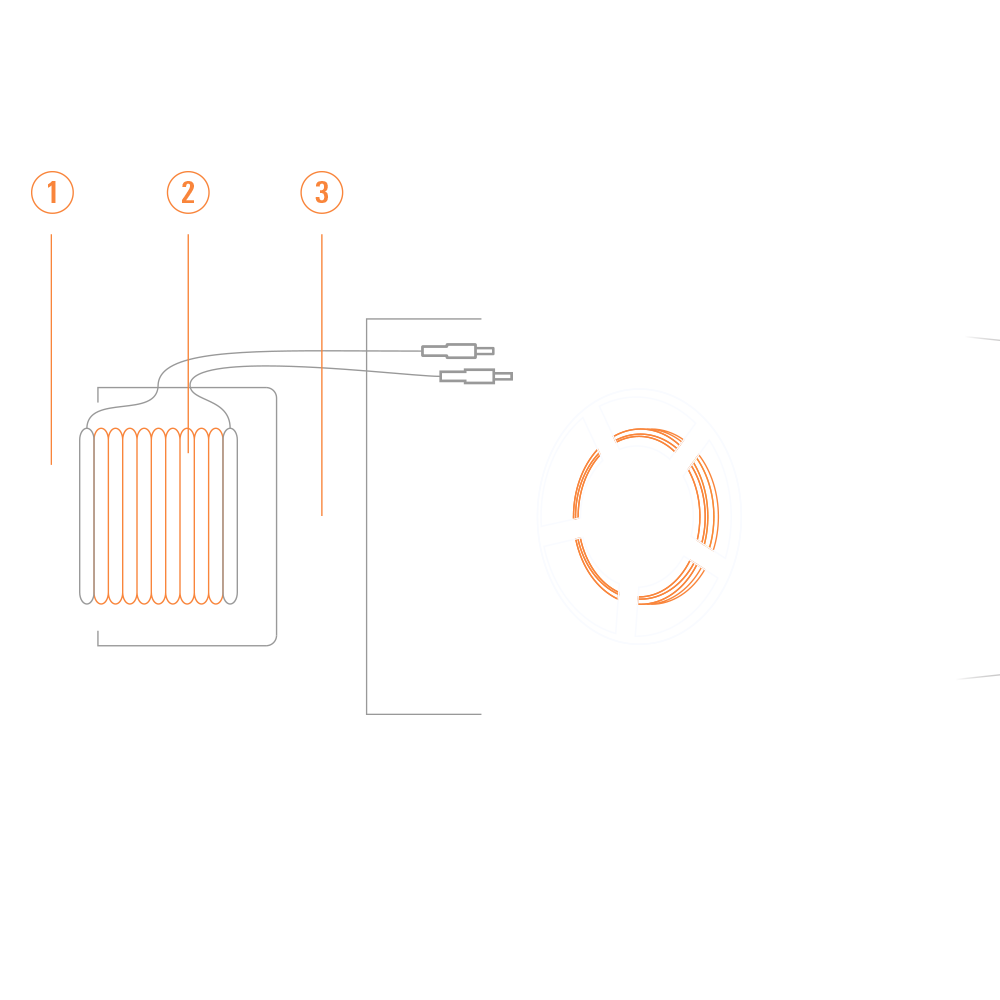 1
2
3