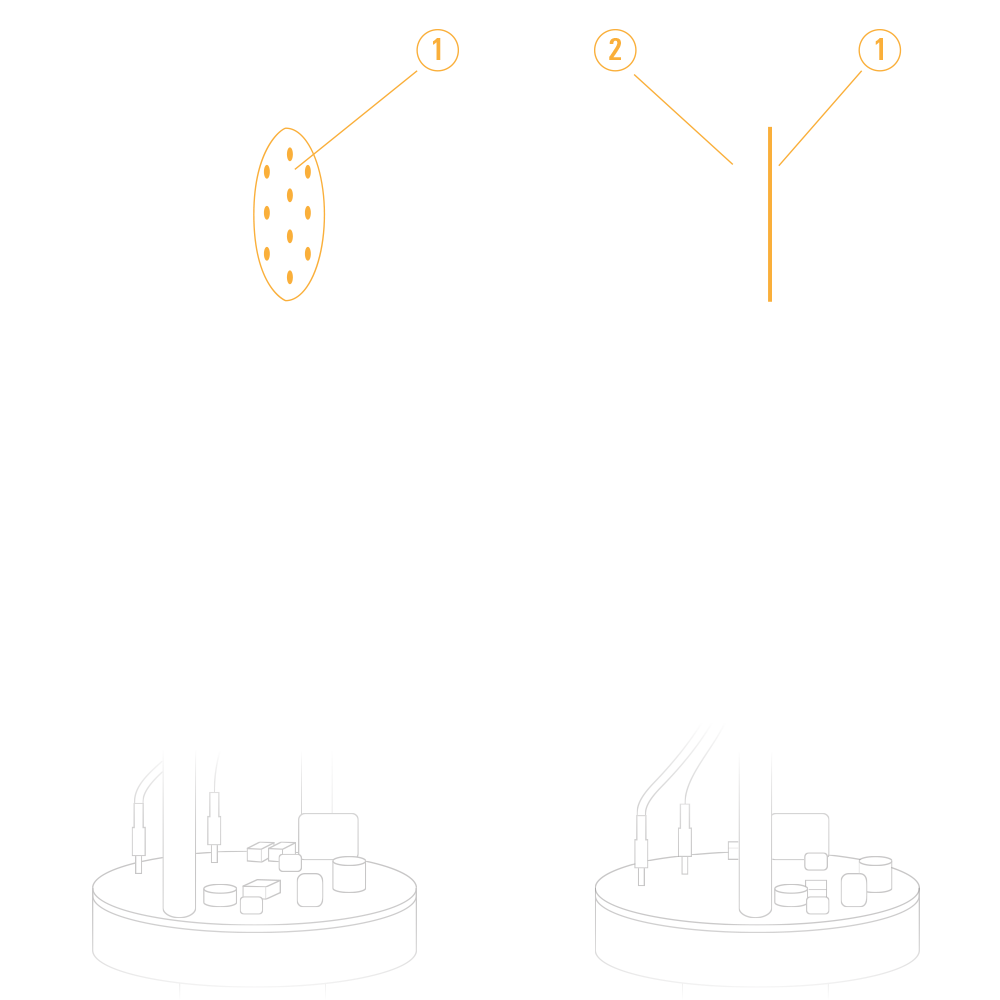 1

2

1