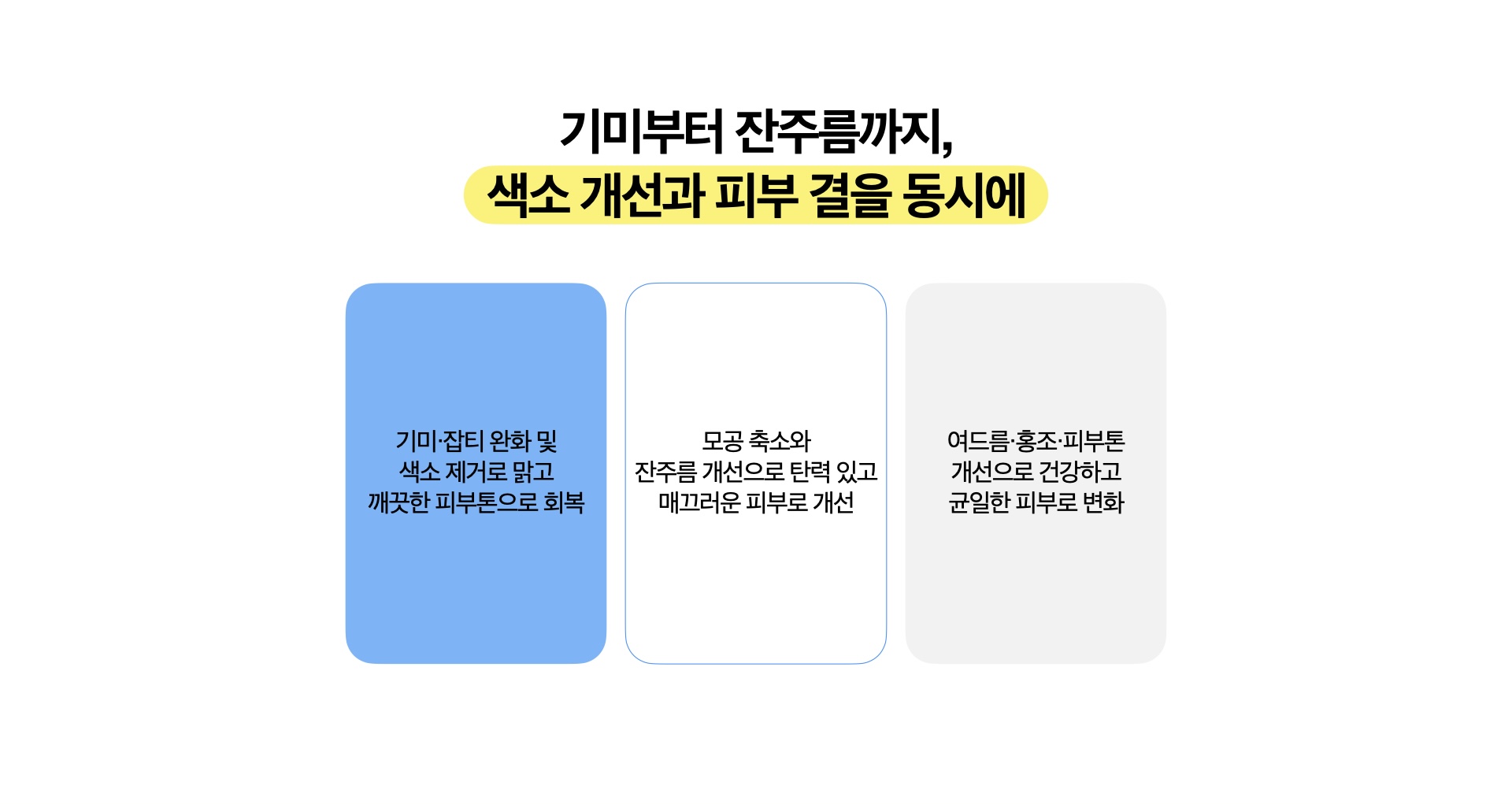 기미부터 잔주름까지,
색소 개선과 피부 결을 동시에

기미·잡티 완화 및
색소 제거로 맑고
깨끗한 피부톤으로 회복

모공 축소와
잔주름 개선으로 탄력 있고
매끄러운 피부로 개선

여드름·홍조·피부톤
개선으로 건강하고
균일한 피부로 변화