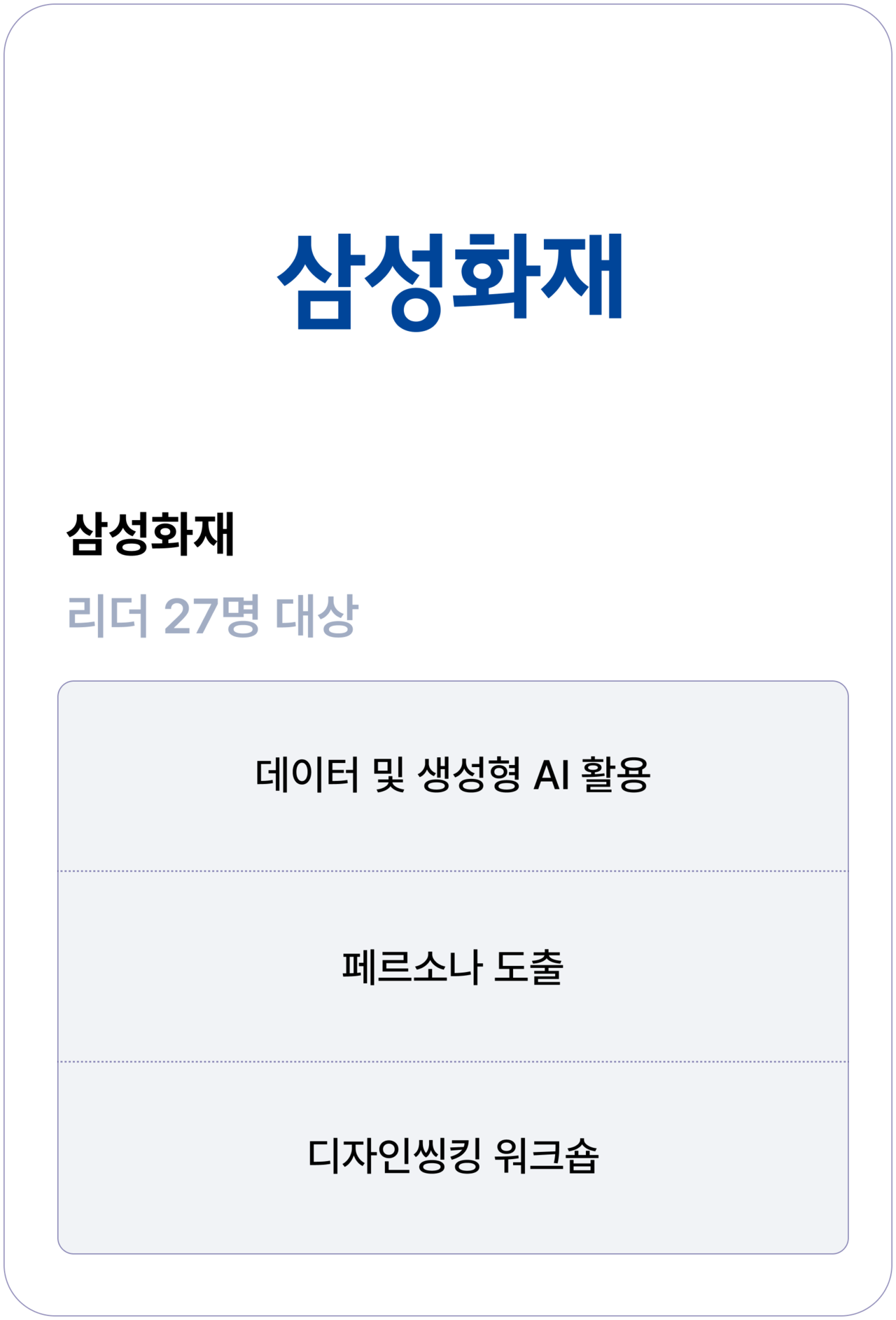 삼성화재

삼성화재

리더 27명 대상

데이터 및 생성형 AI 활용

페르소나 도출

디자인씽킹 워크숍